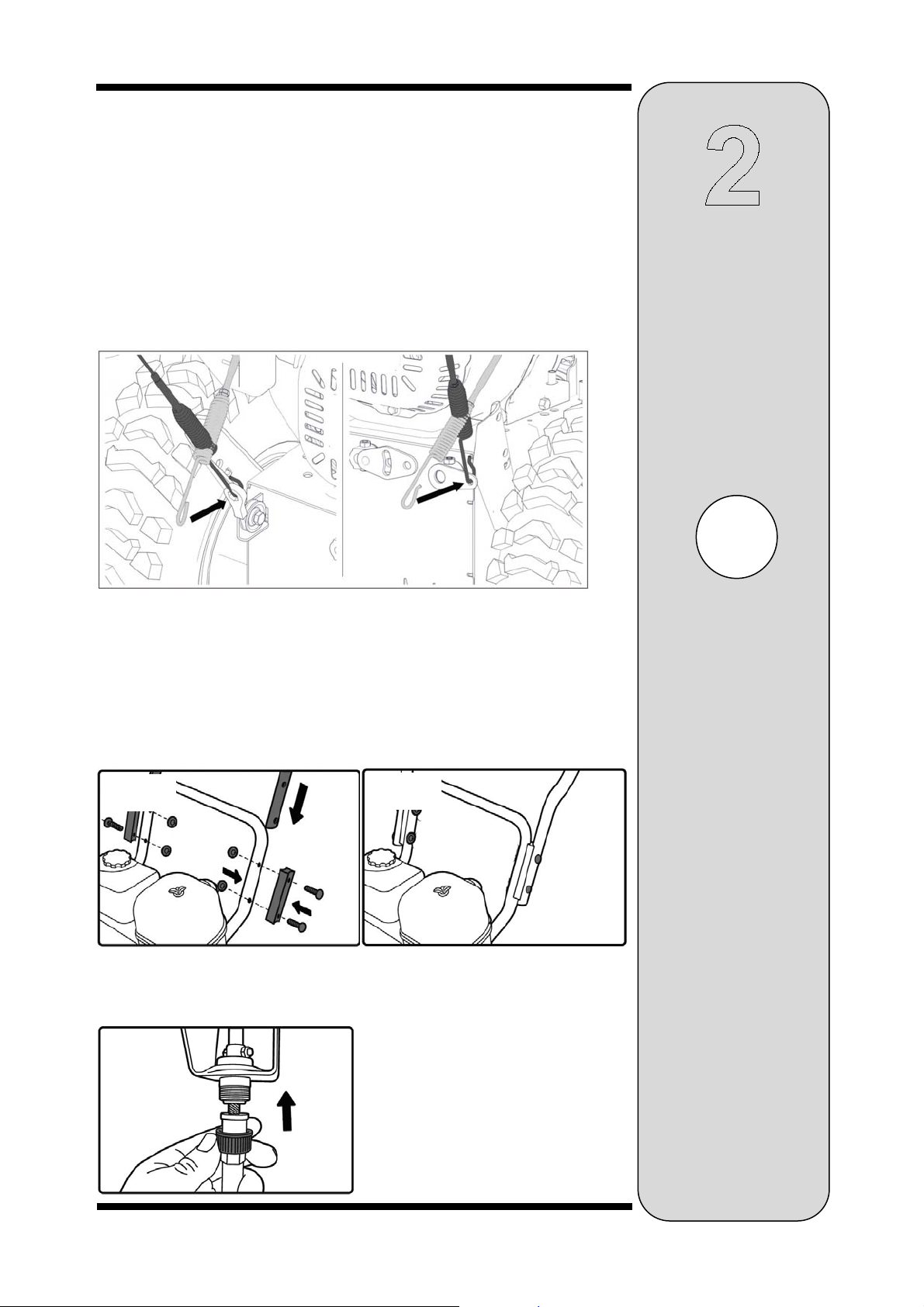 2