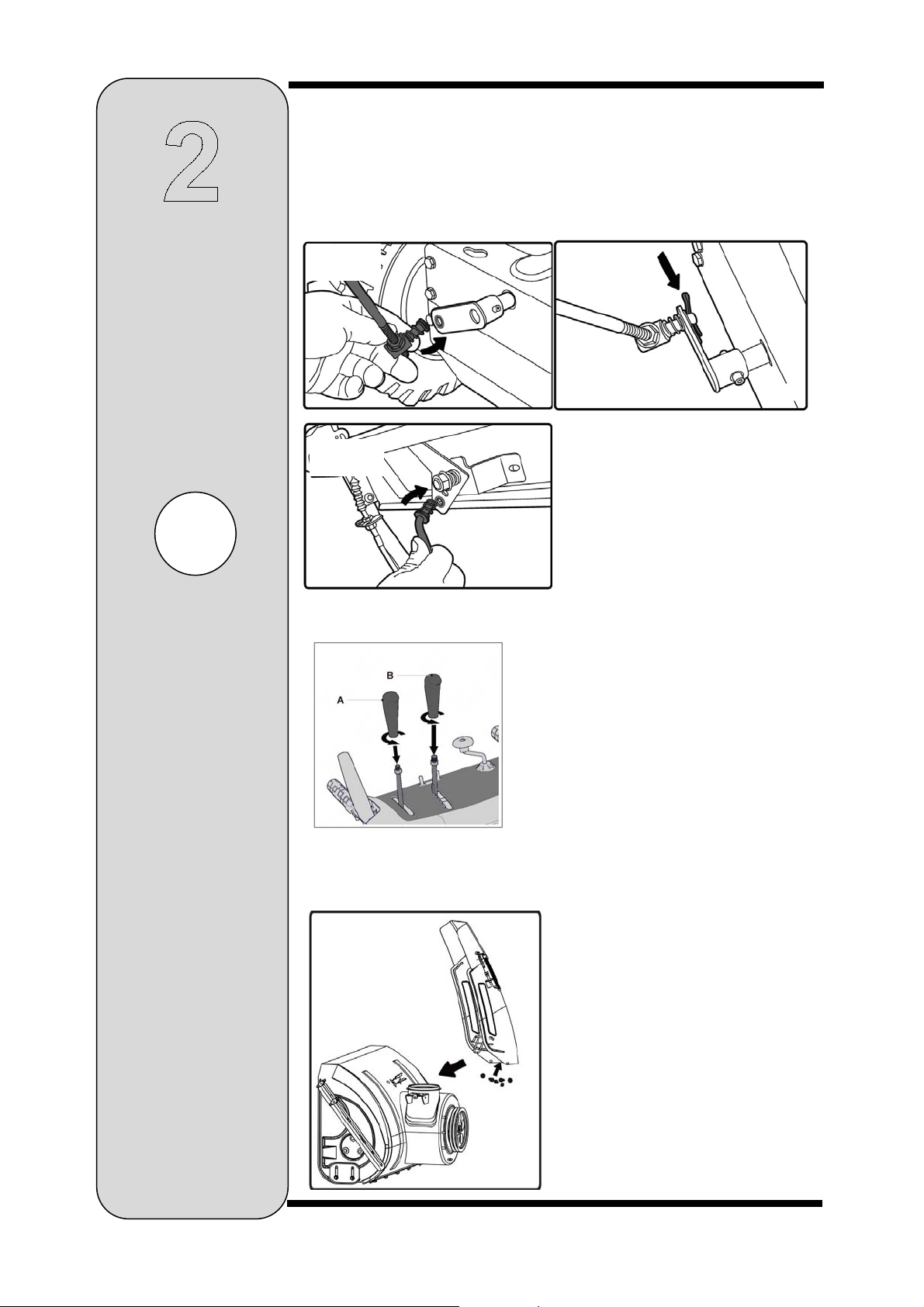 2

B

A