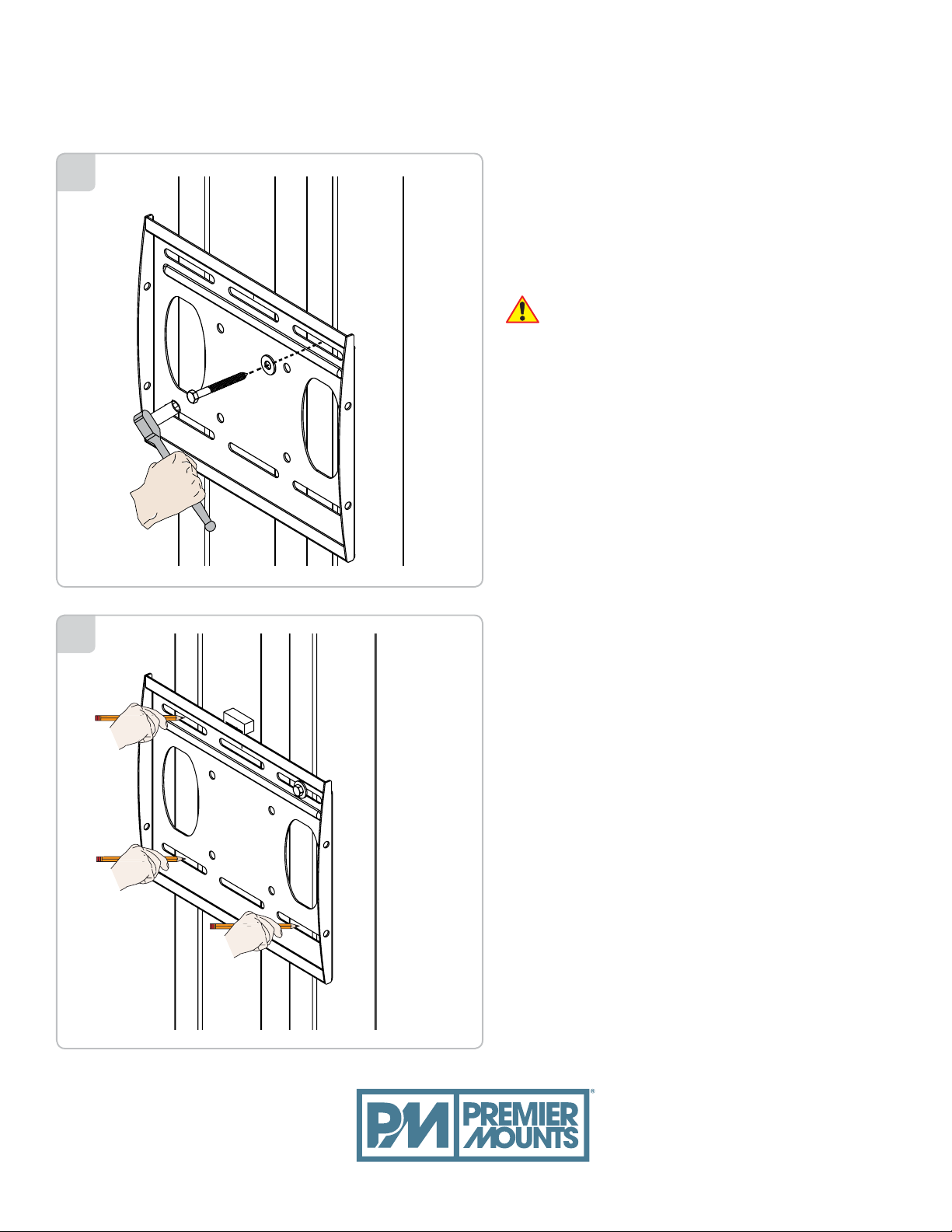 PM PREMIER MOUNTS®