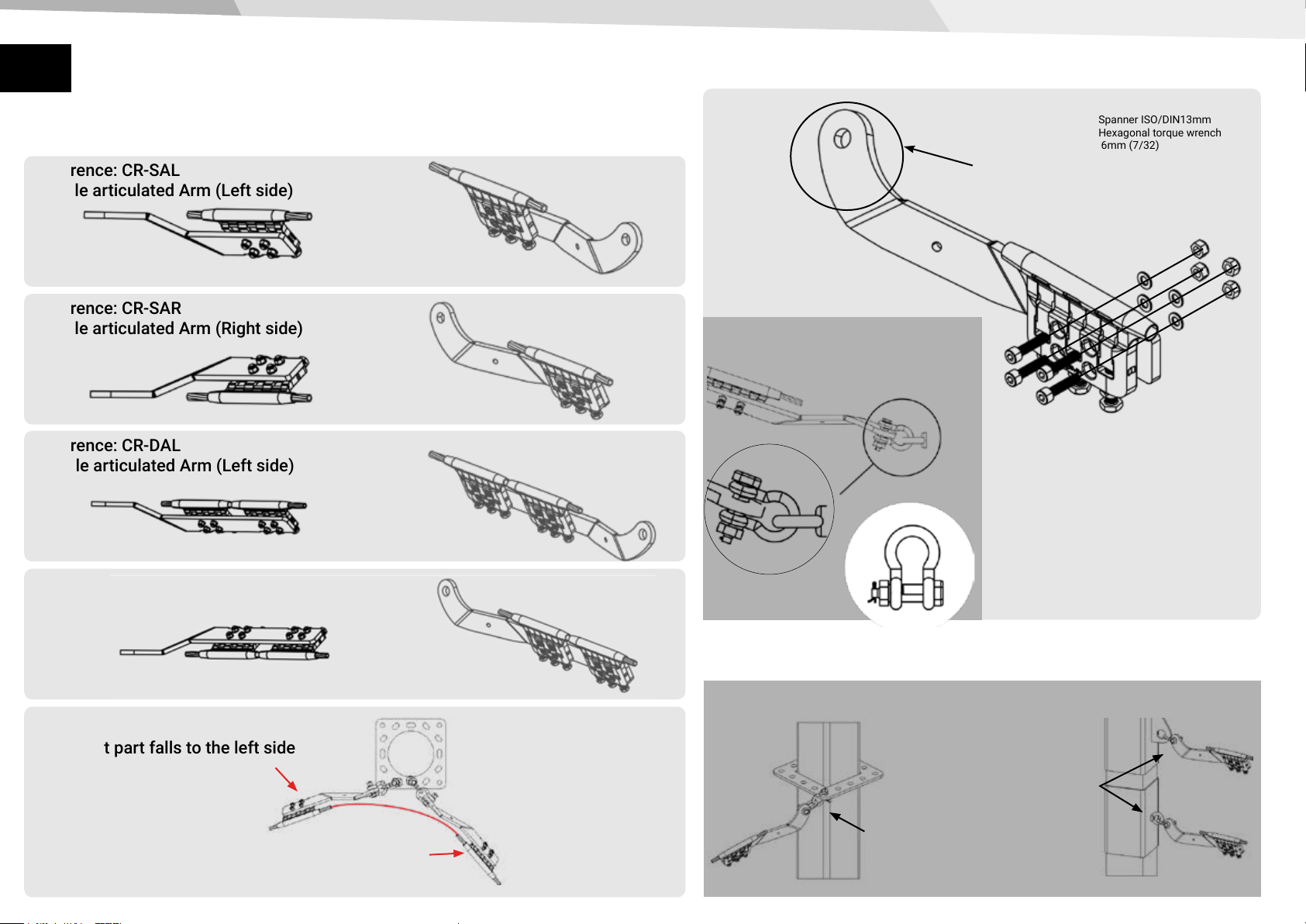 rence: CR-SAL
le articulated Arm (Left side)

rence: CR-SAR
le articulated Arm (Right side)

rence: CR-DAL
le articulated Arm (Left side)

t part falls to the left side

Spanner ISO/DIN13mm
Hexagonal torque wrench
6mm (7/32)