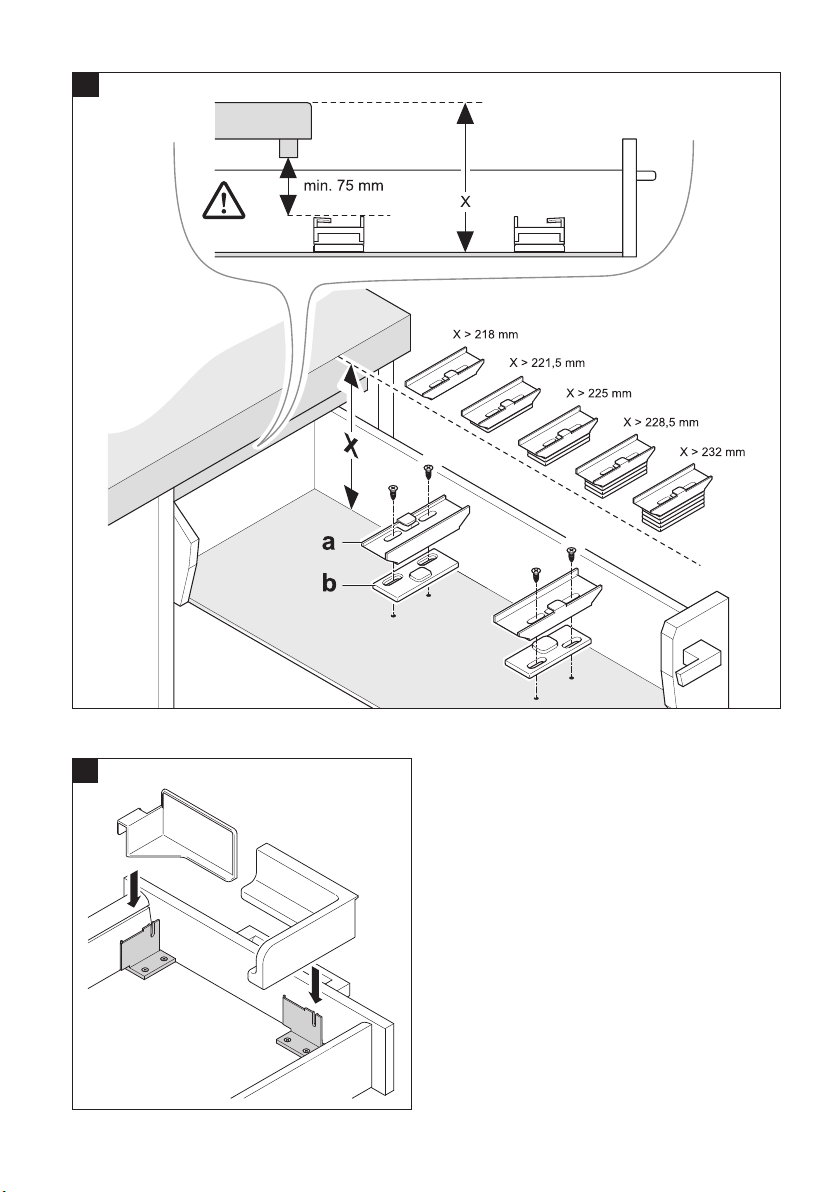 min. 75 mm

X

X > 218 mm

X > 221,5 mm

X > 225 mm

X > 228,5 mm

X > 232 mm

X

a

b