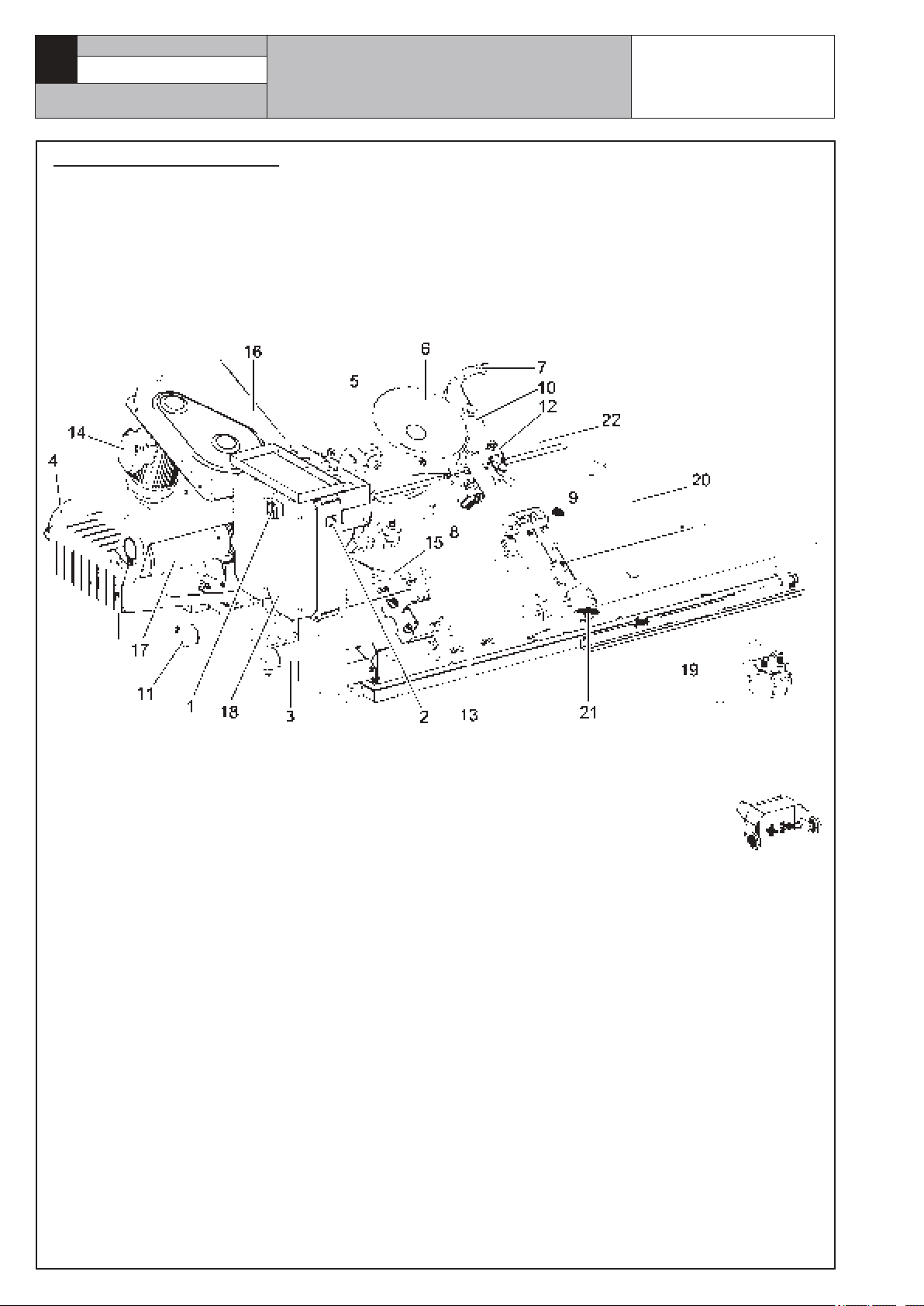 16
6
7
5
10
12
22
14
4
20
9
8
15
17
11
1
18
3
2
13
21
19