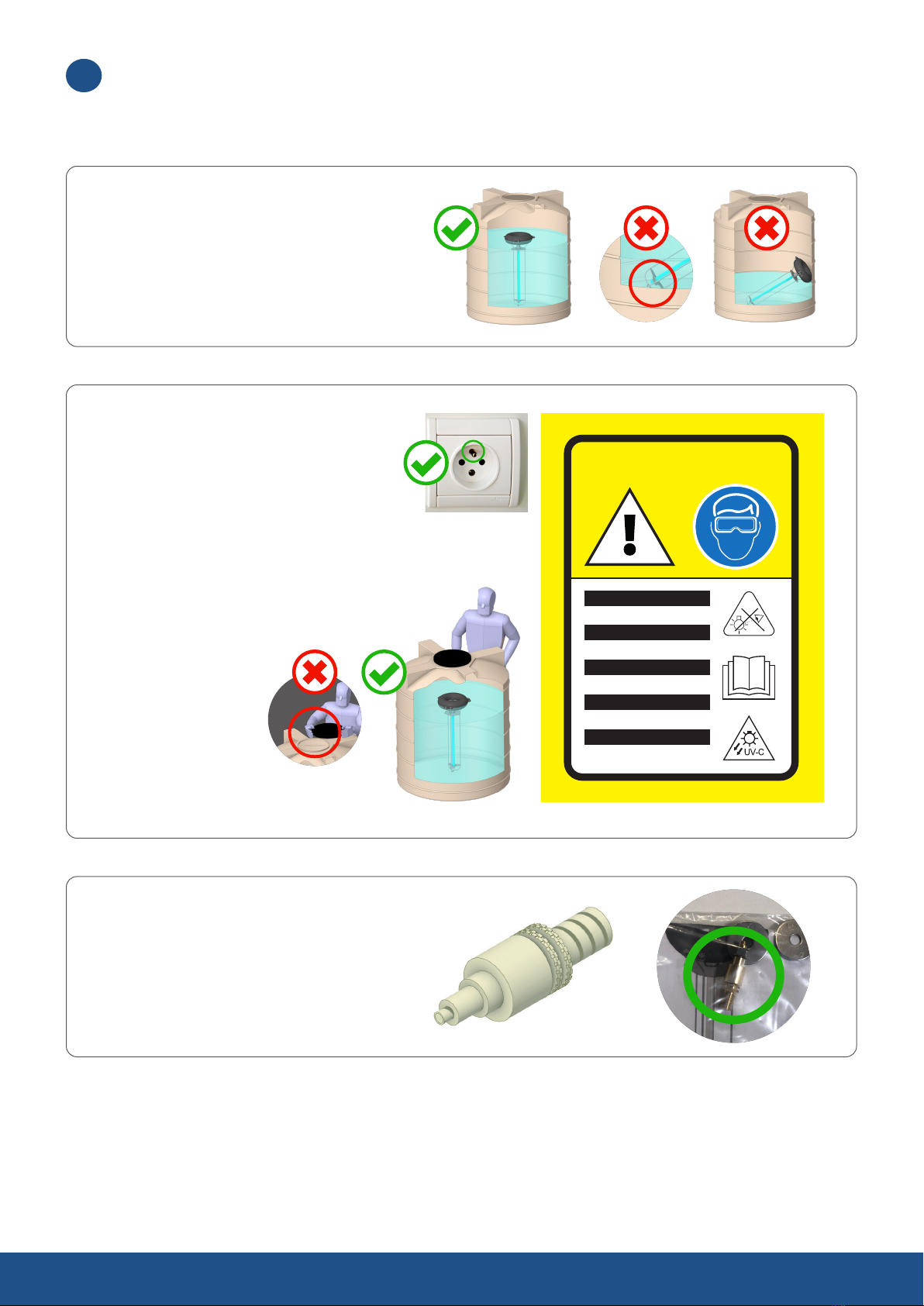 UV-C