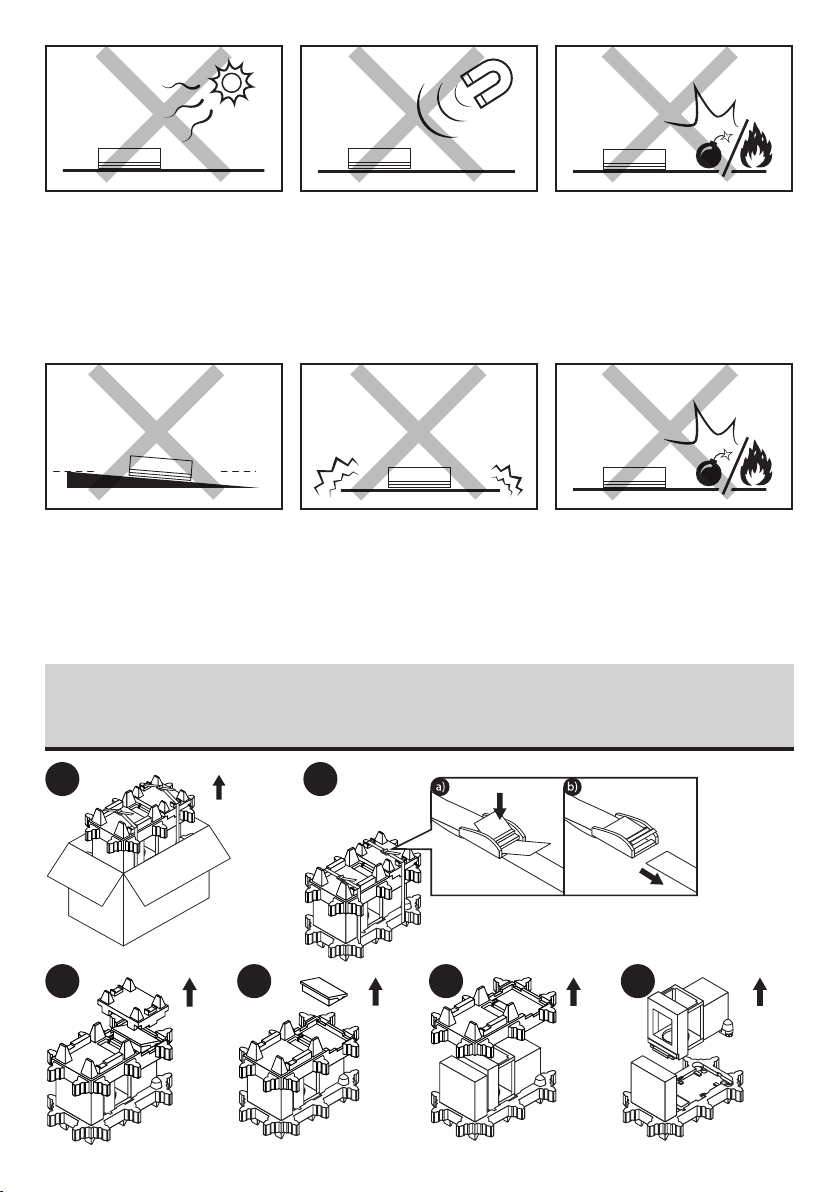 a)

b)