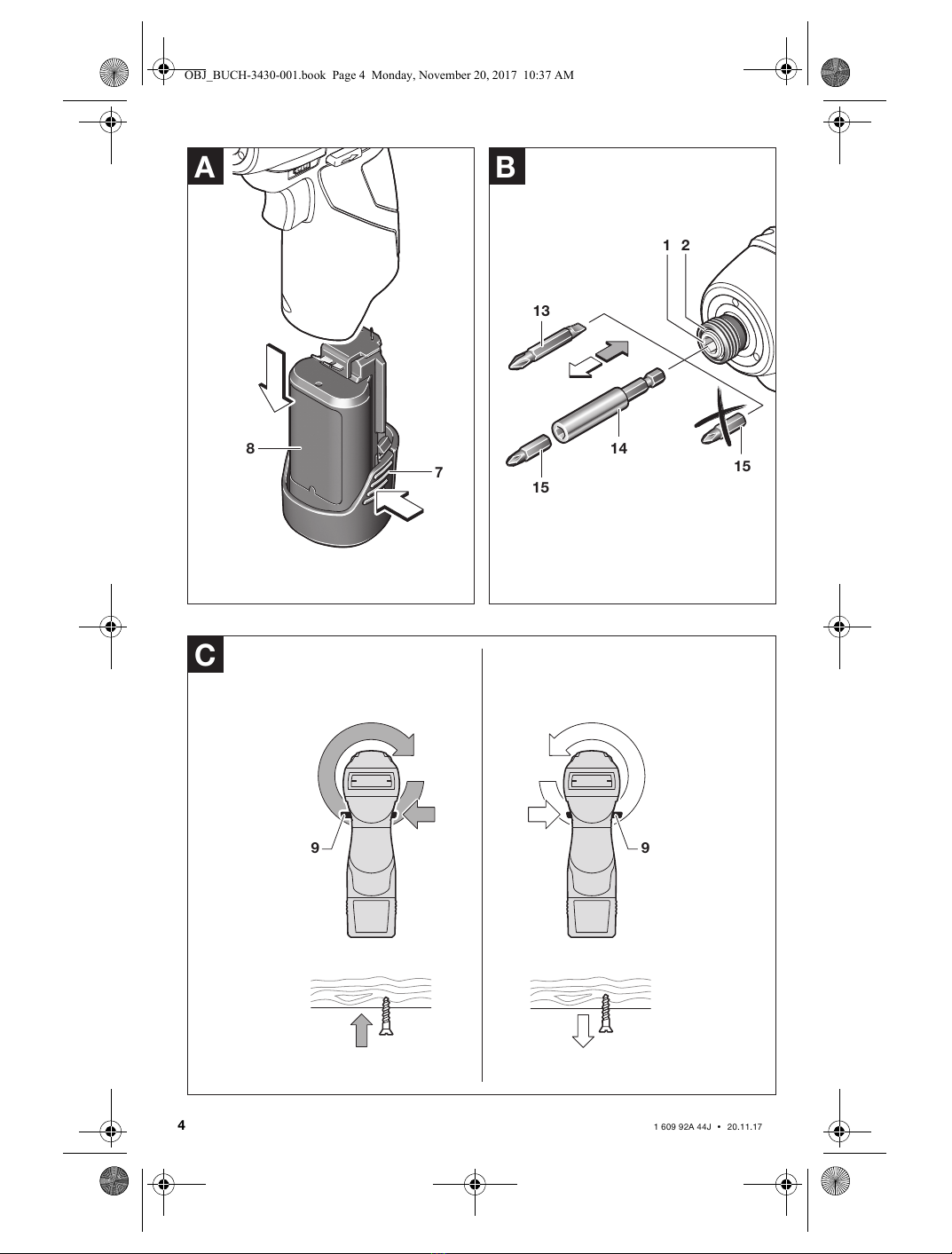 OBJ_BUCH-3430-001.book Page 4 Monday, November 20, 2017 10:37 AM

A

8

7

B

1 2

13

14

15

15

C

9

9

4

1 609 92A 44J • 20.11.17