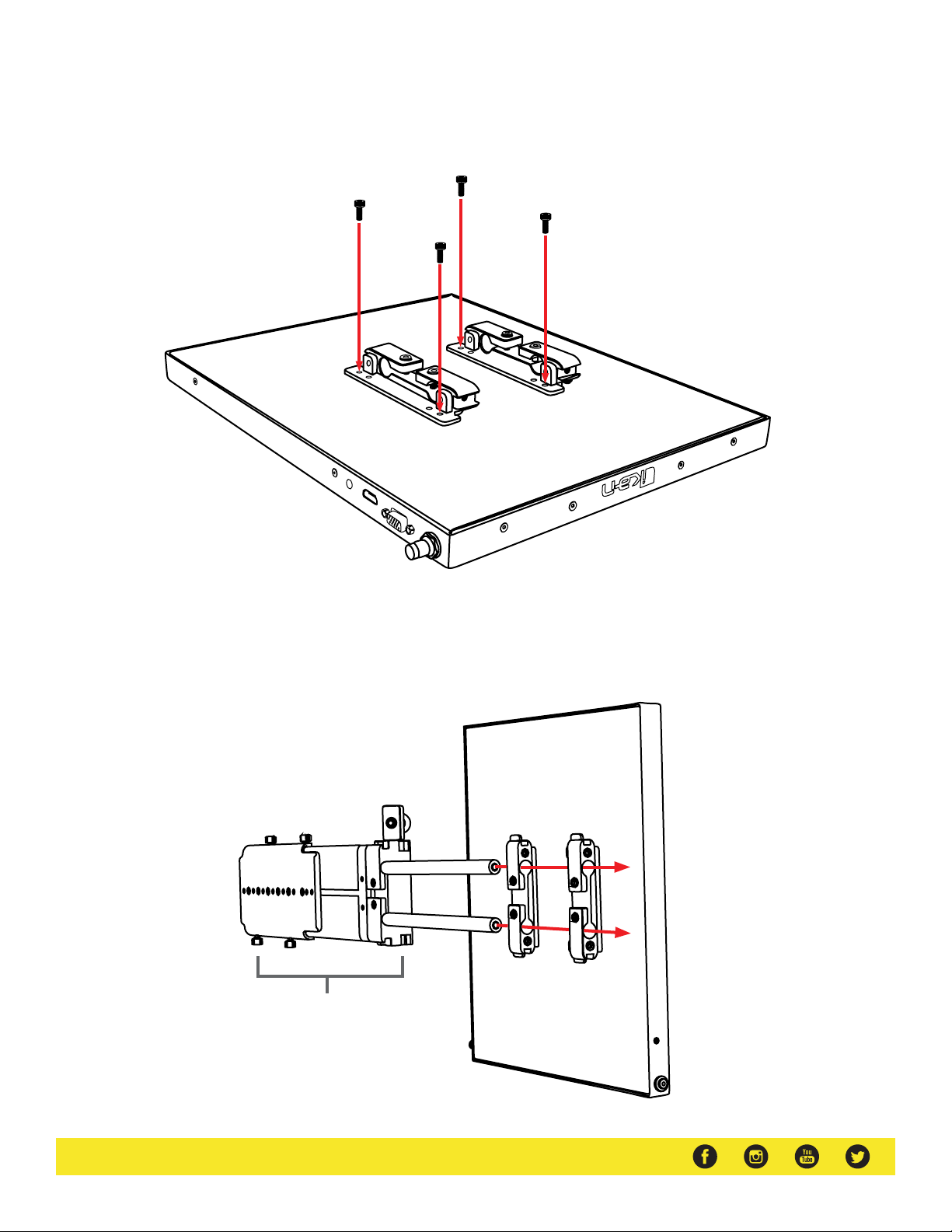 ikan

You
Tube