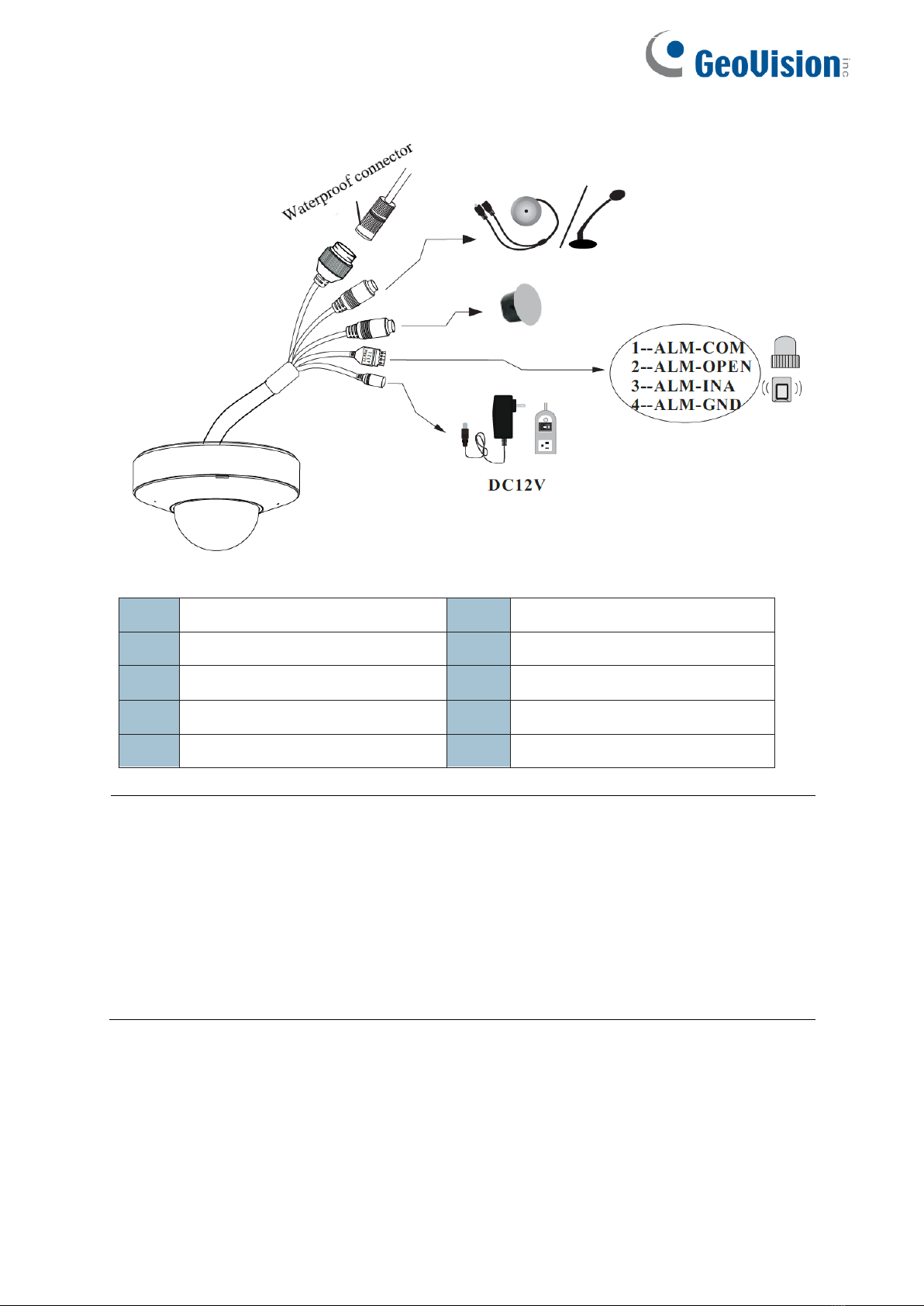 GeoVision inc

Waterproof connector

1--ALM-COM
2--ALM-OPEN
3--ALM-INA
4--ALM-GND

DC12V