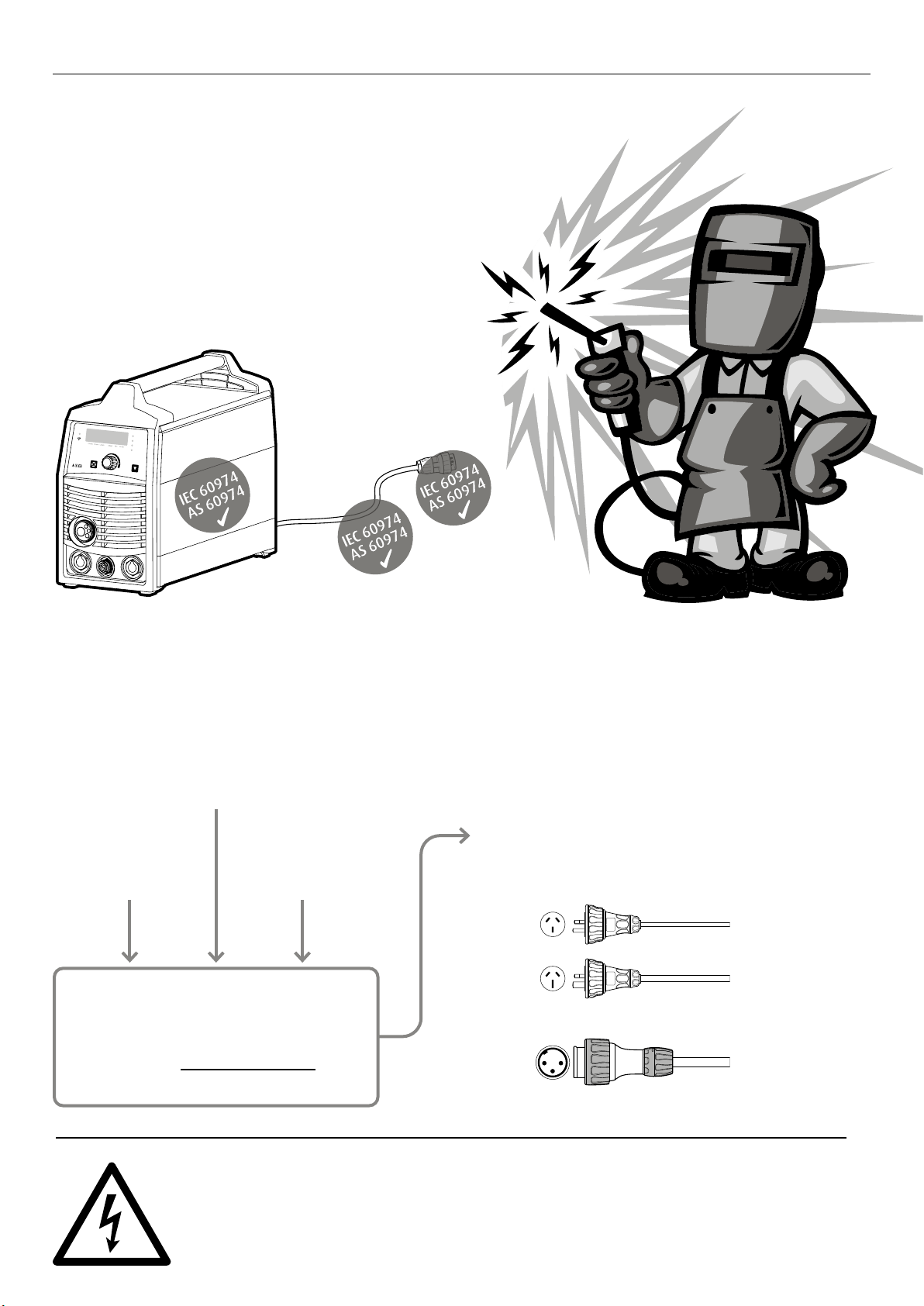 IEC 60974
AS 60974

IEC 60974
AS 60974

IEC 60974
AS 60974