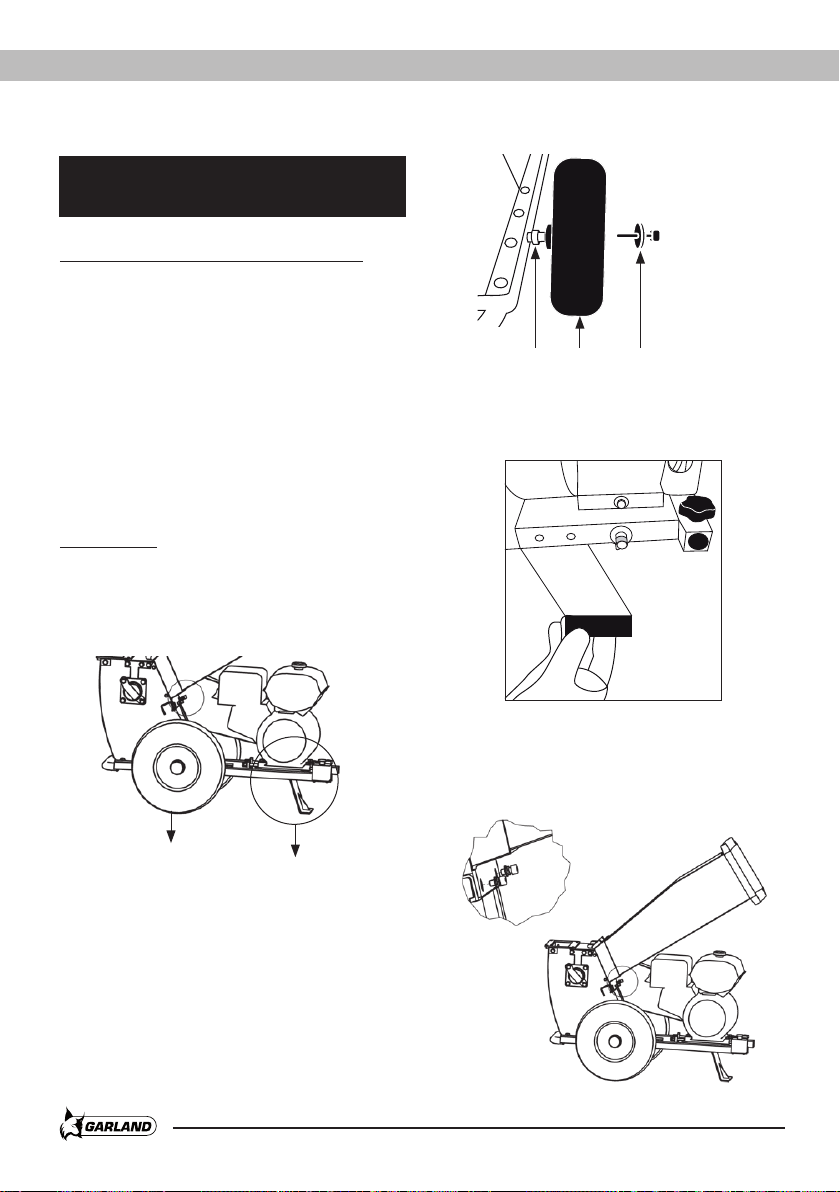 GARLAND