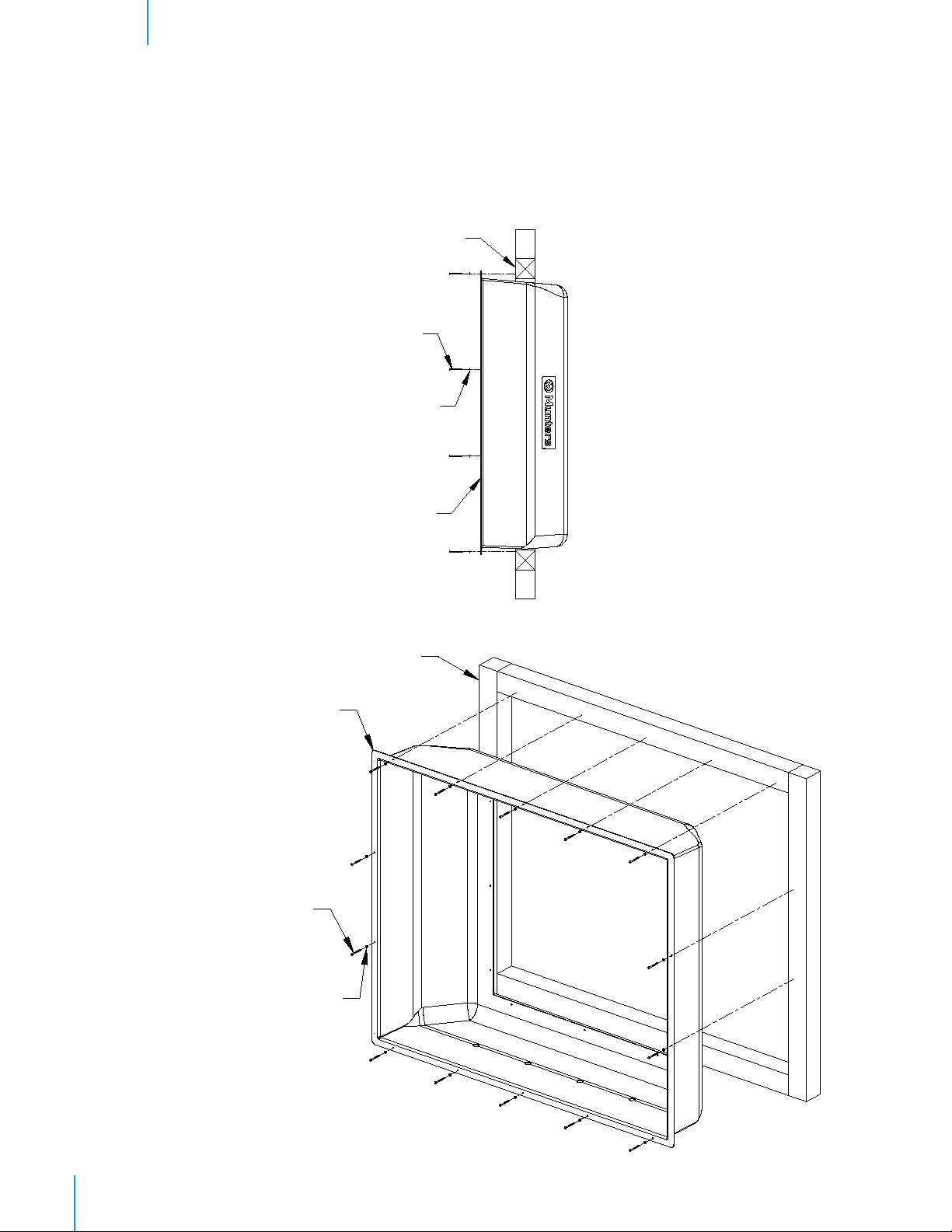 Munters