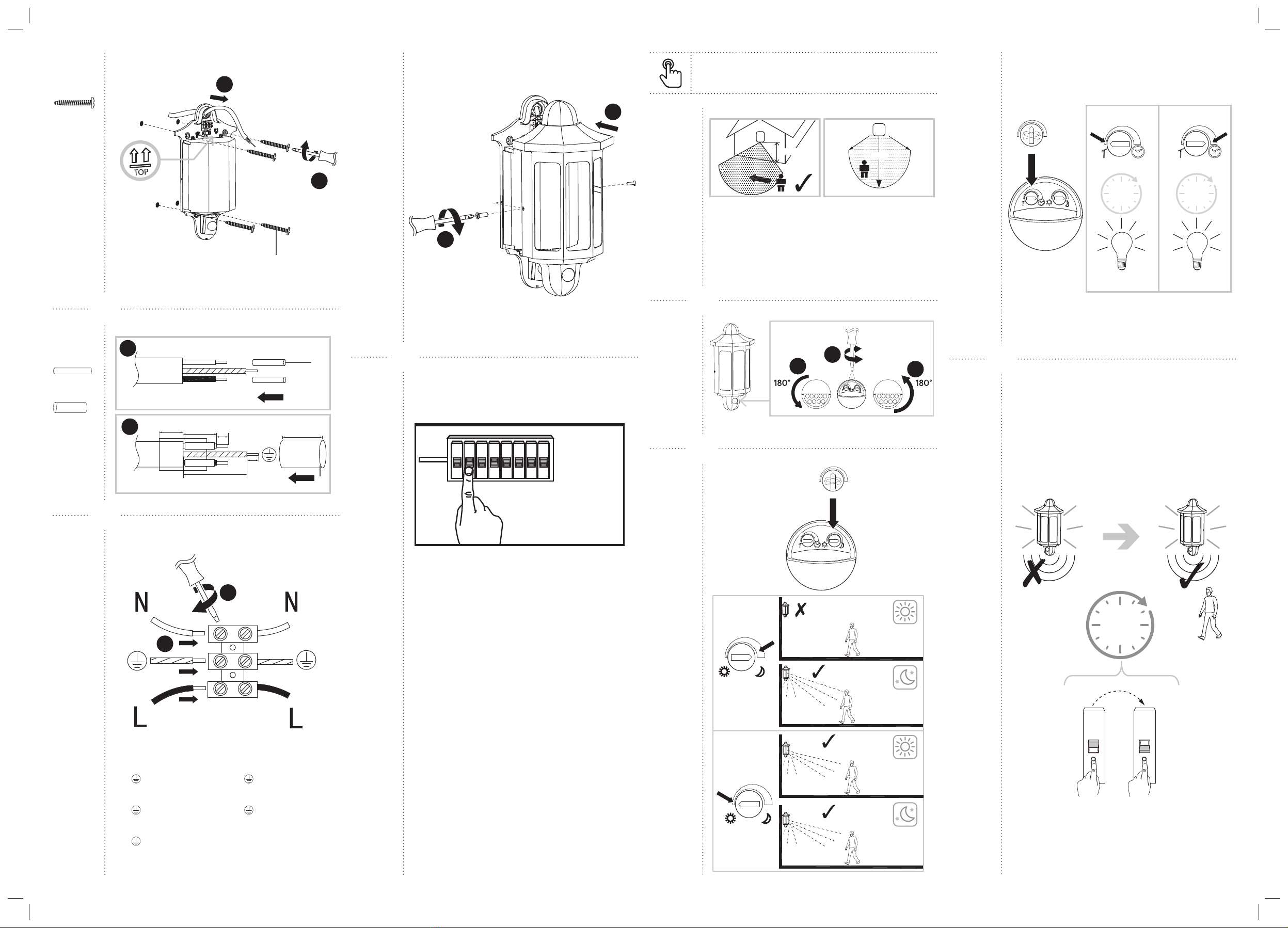 TOP

N N

L L

180° 180°