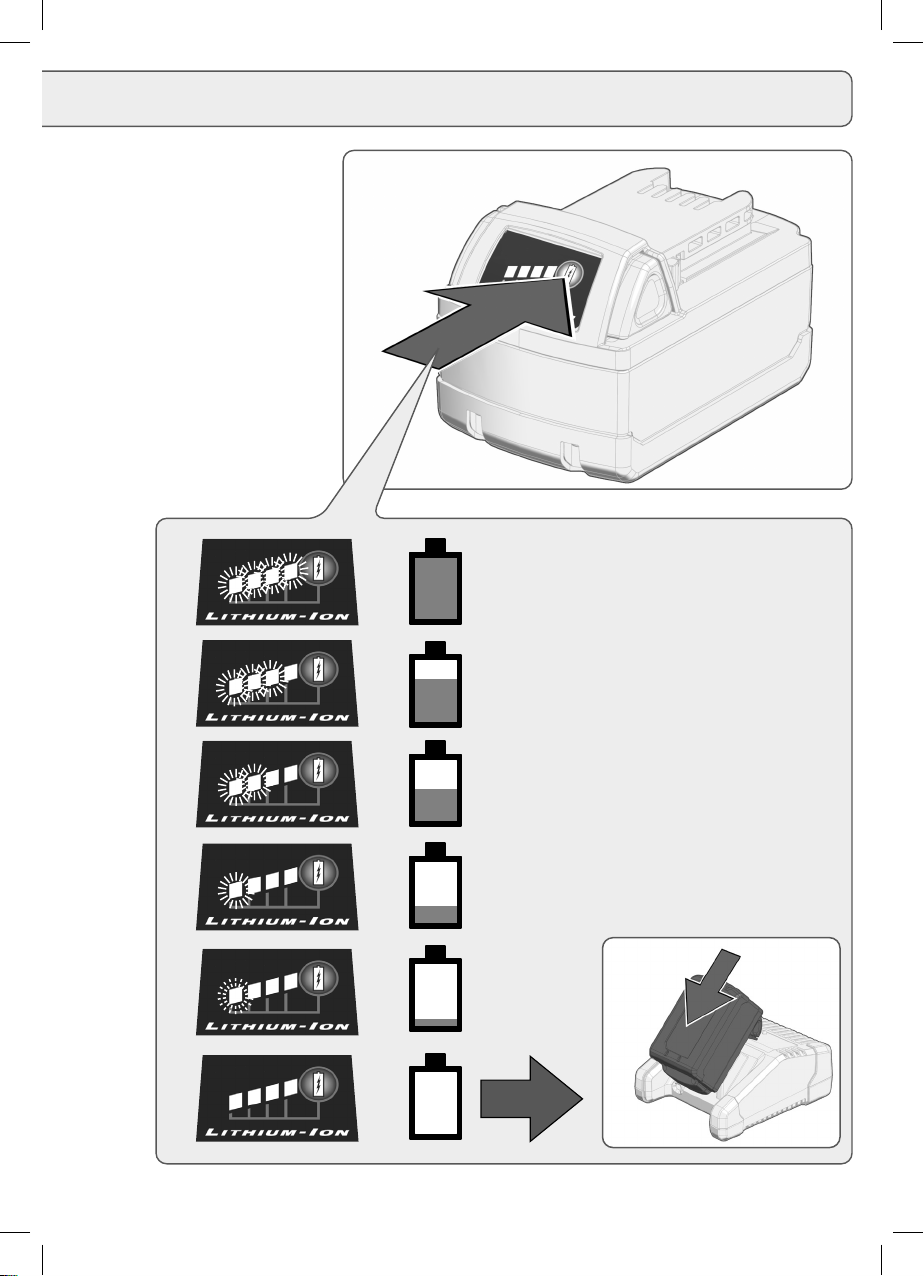 LITHIUM-ION

LITHIUM-ION

LITHIUM-ION

LITHIUM-ION

LITHIUM-ION

LITHIUM-ION