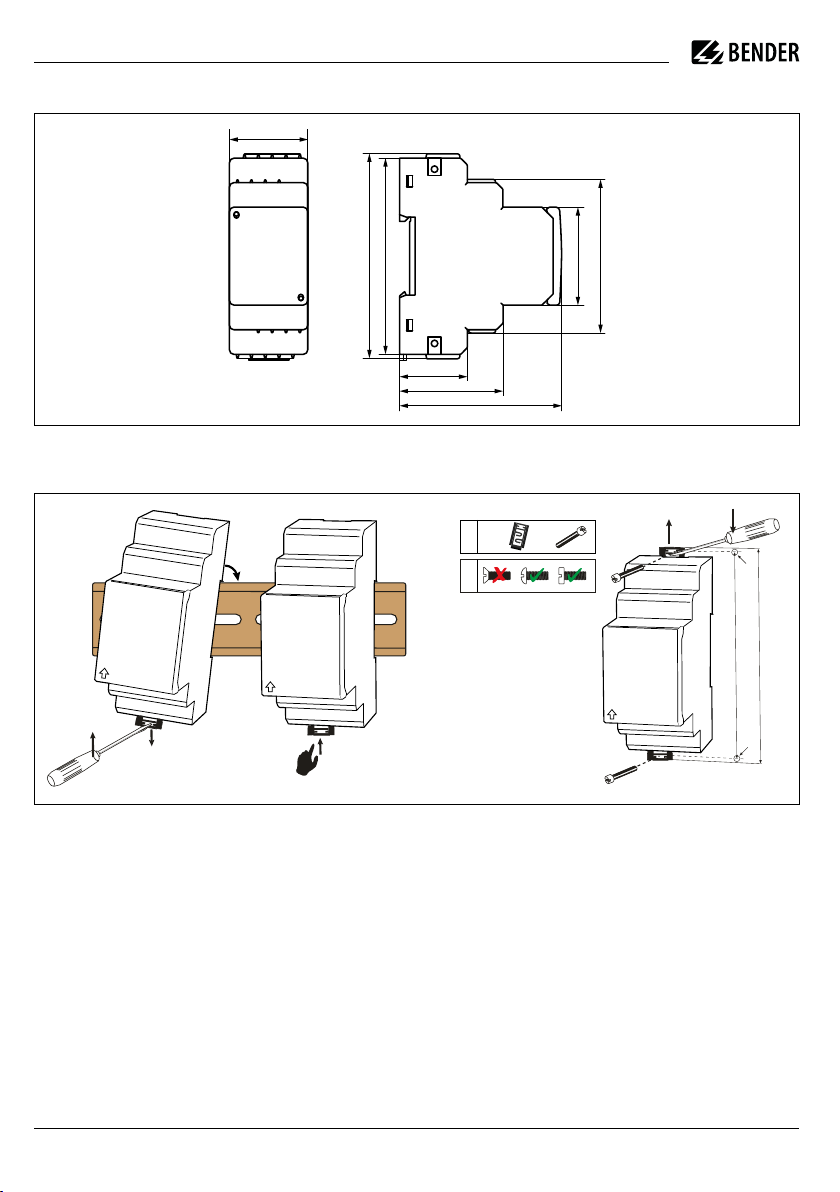 BENDER