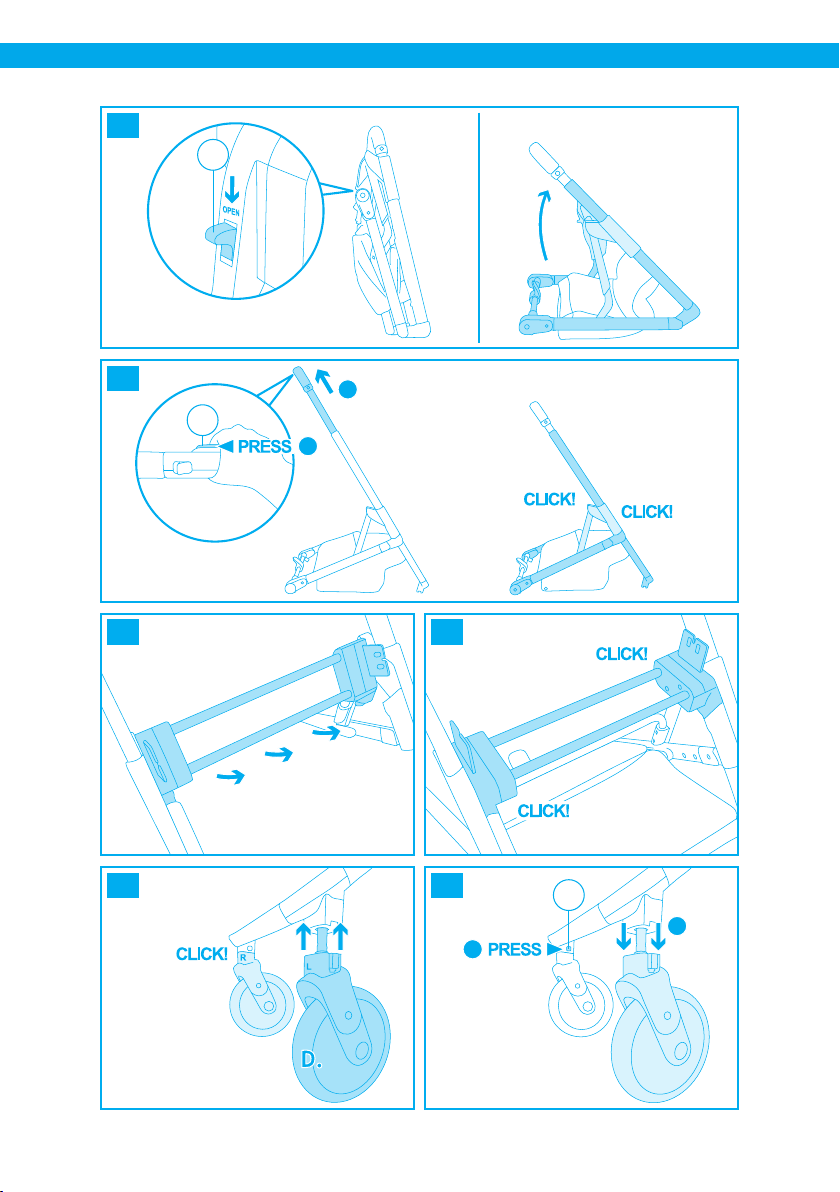 OPEN

PRESS

CLICK! CLICK!

CLICK!

CLICK!

CLICK!

R

L

D.

PRESS