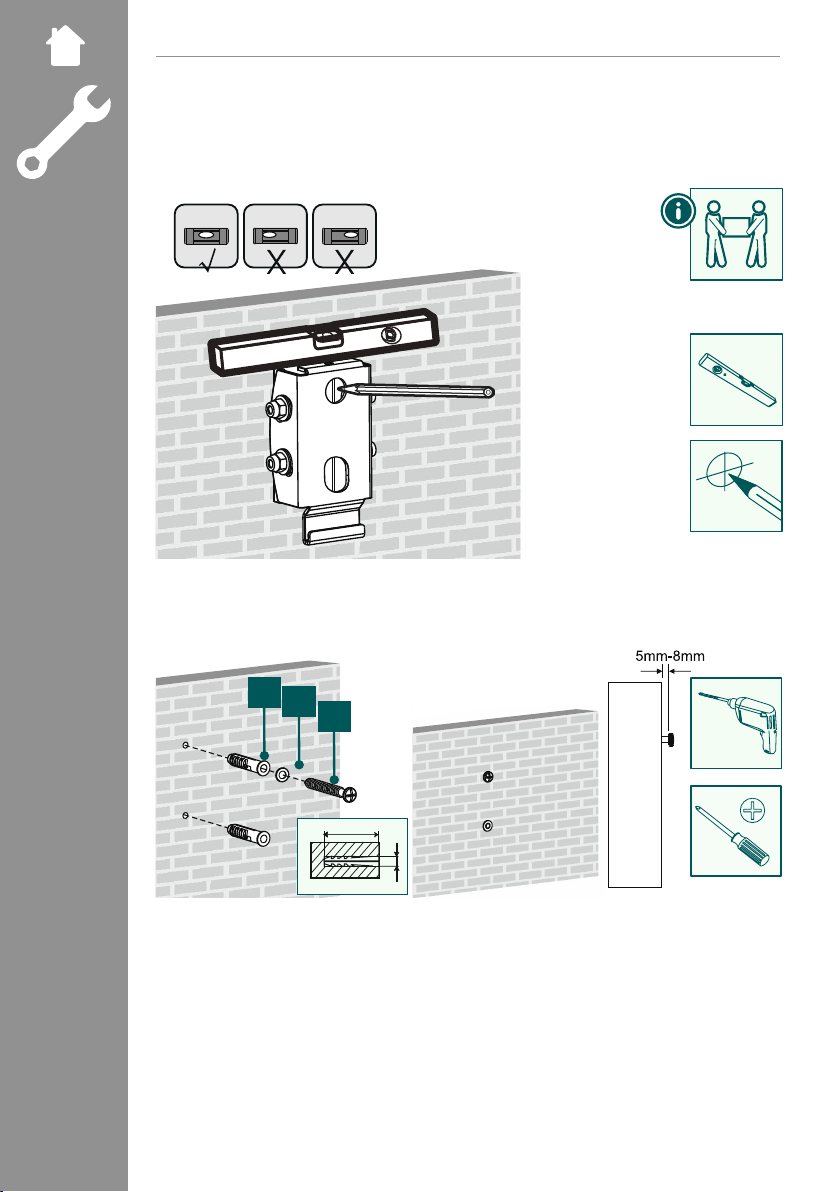 5mm-8mm