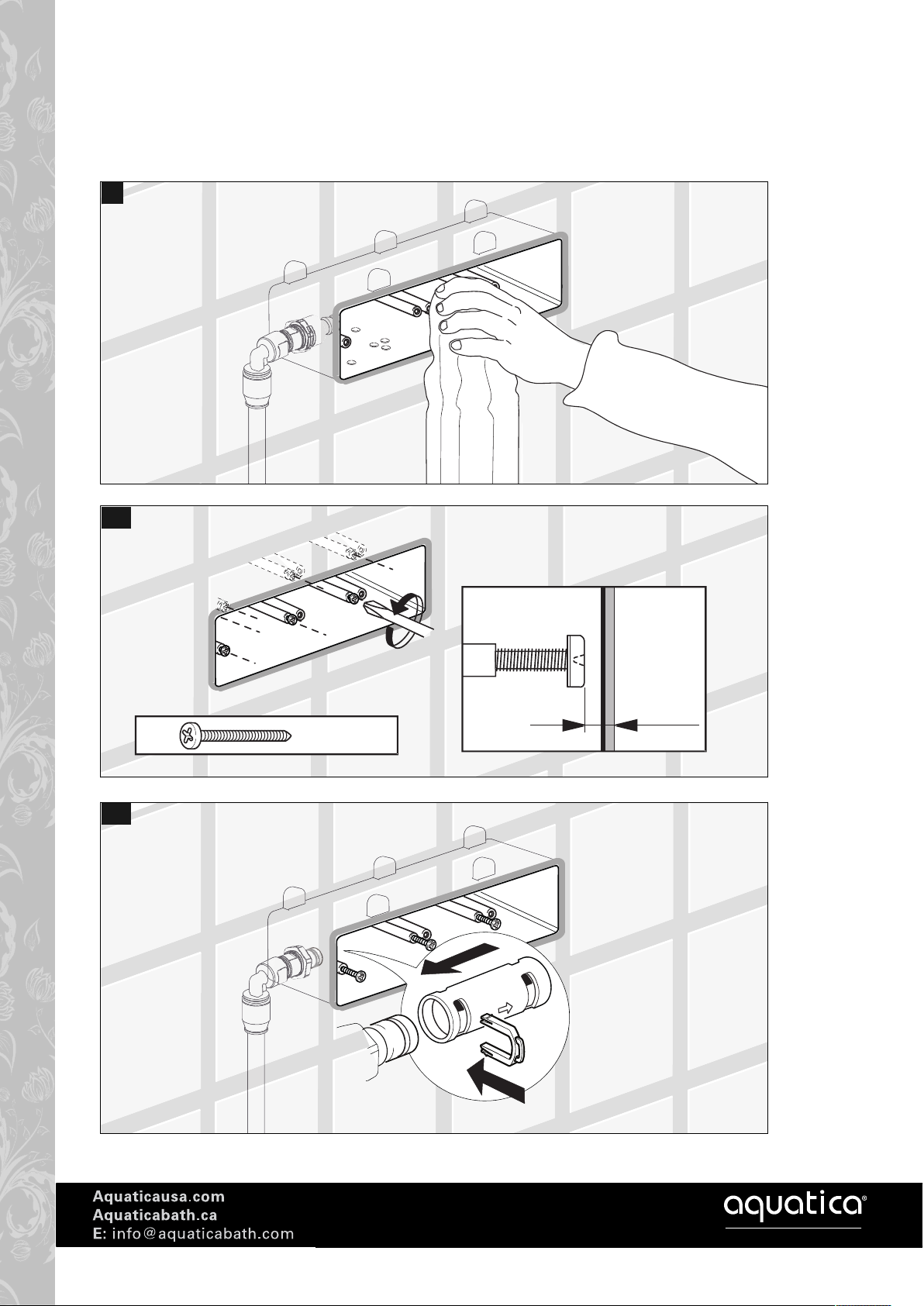 Aquaticausa.com
Aquaticabath.ca
E: info@aquaticabath.com

aquatica®