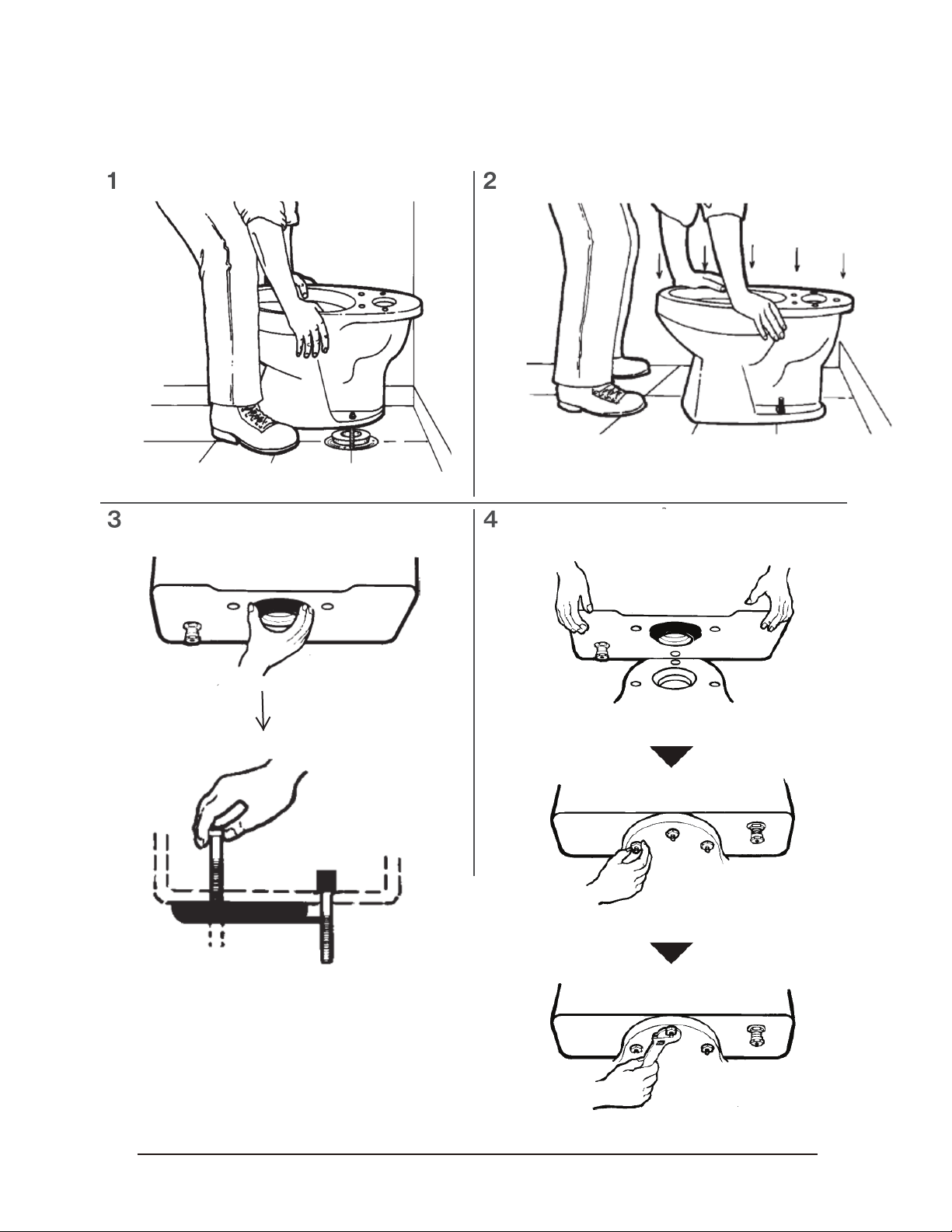 1

2

3

4