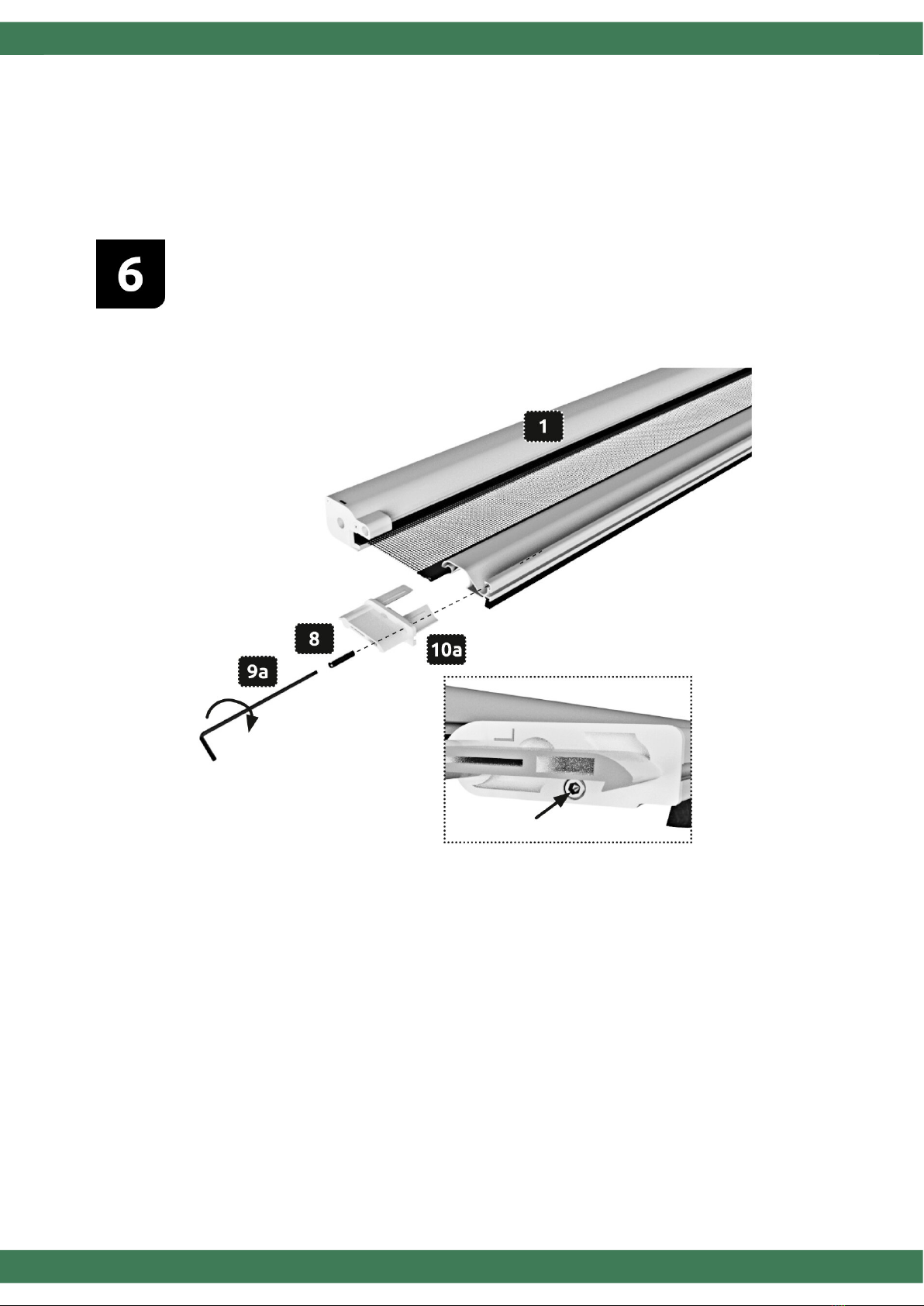 6

1

8

9a

10a