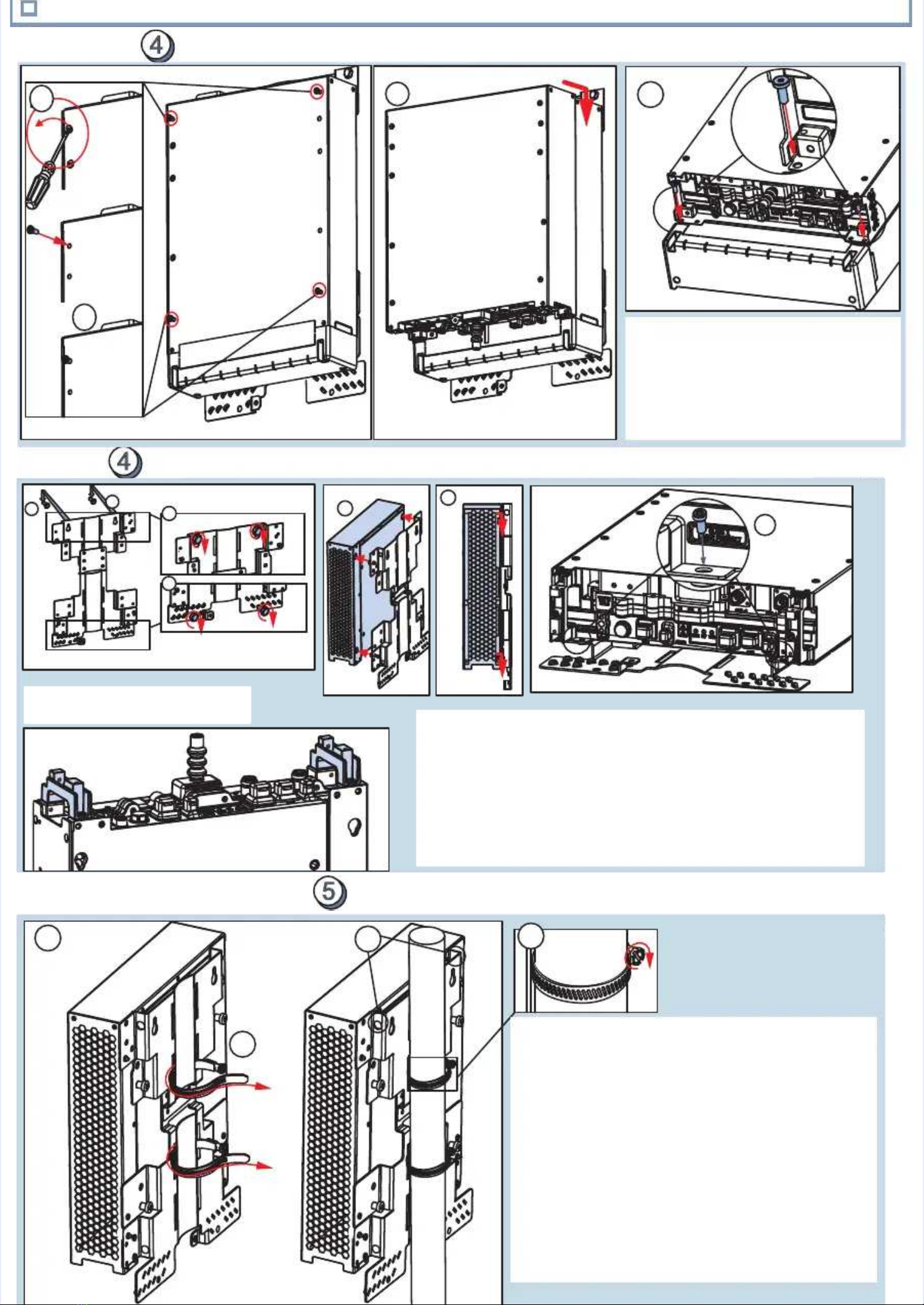 4

4

5