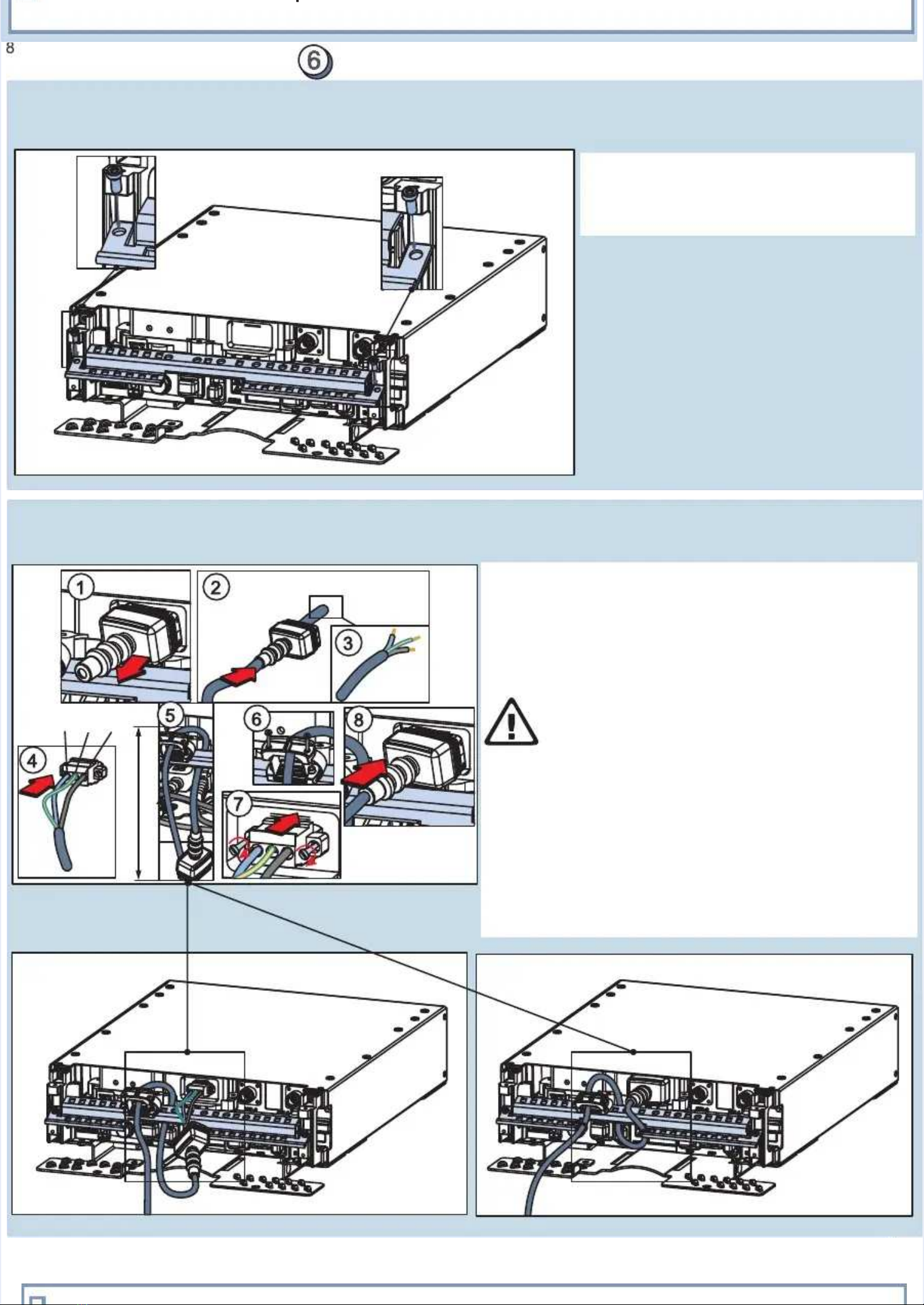 8

6

1

2

3

4

5

6

7

8