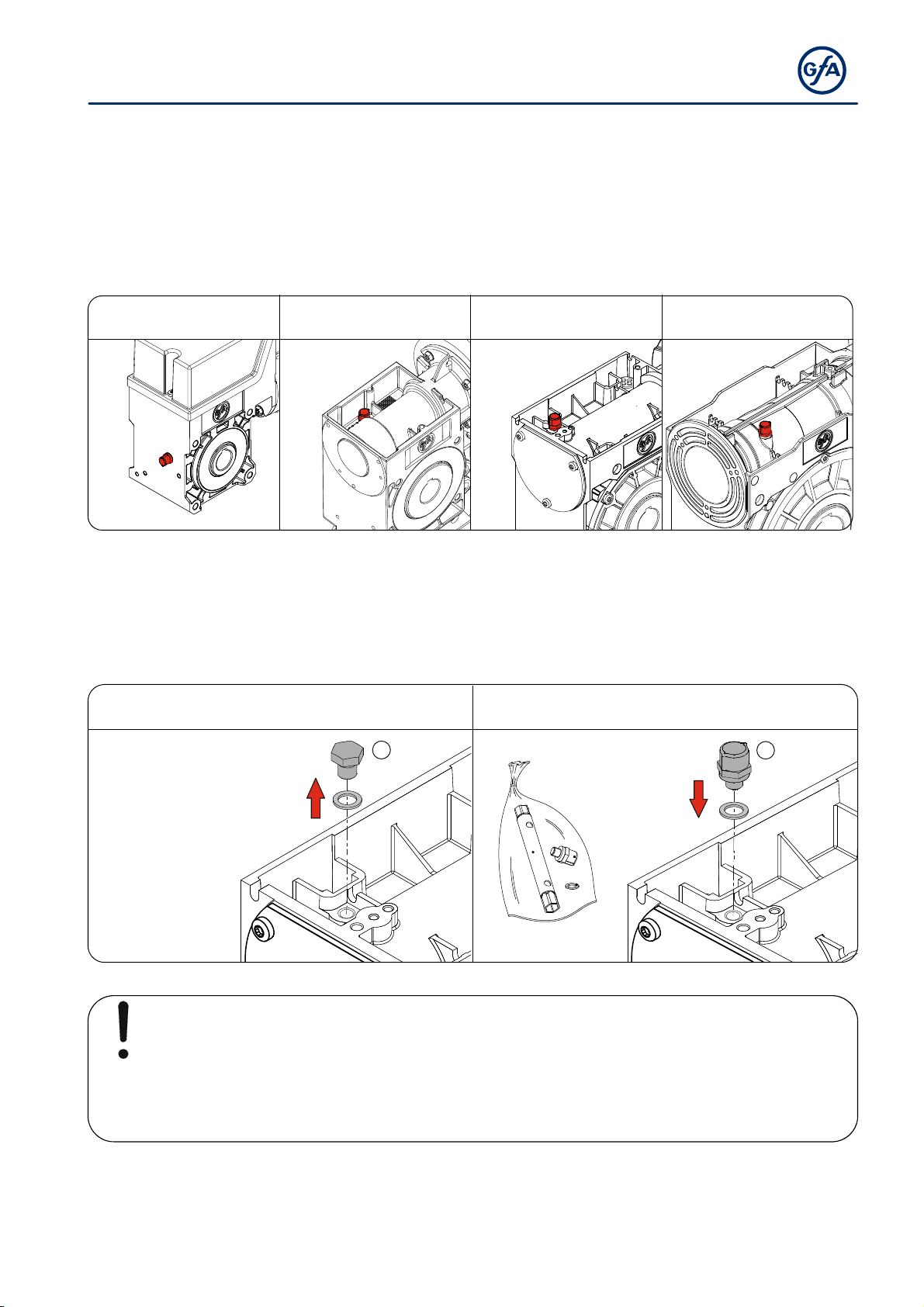 GfA