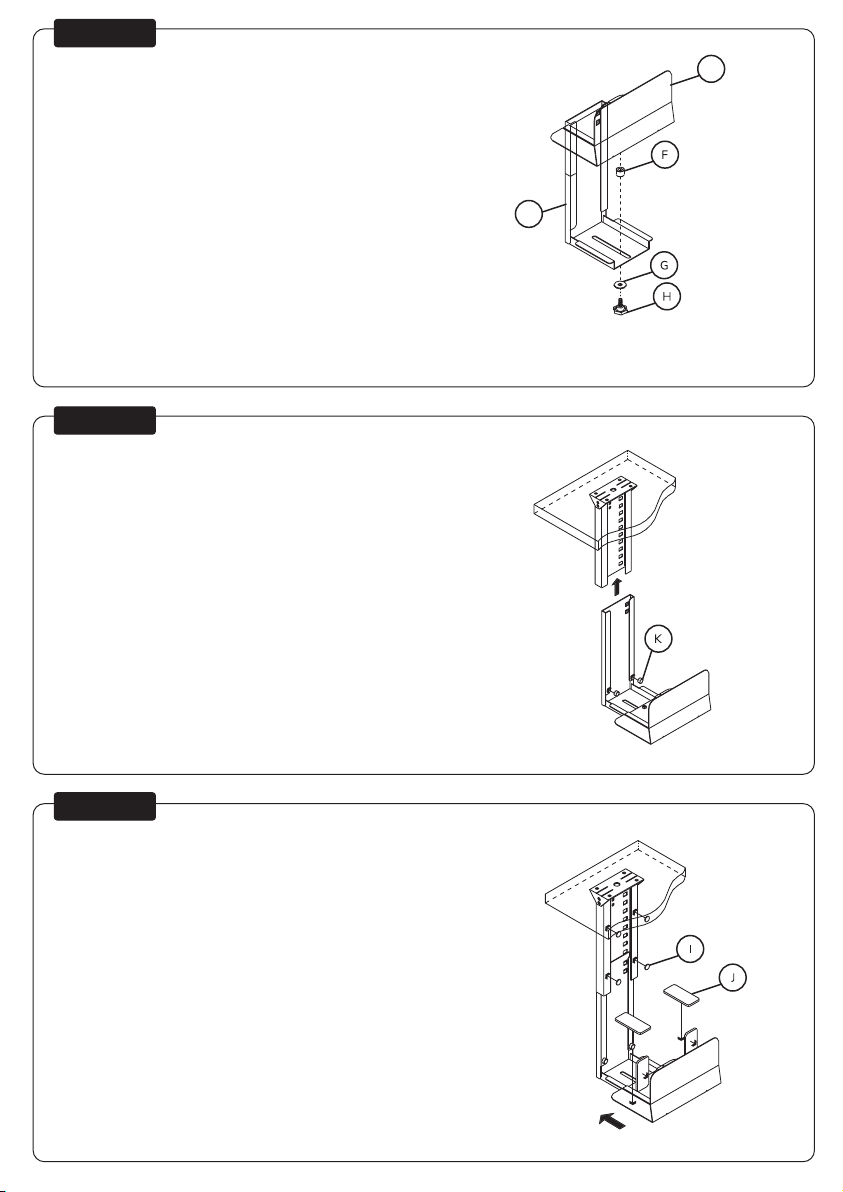 F

G

H

K

I

J