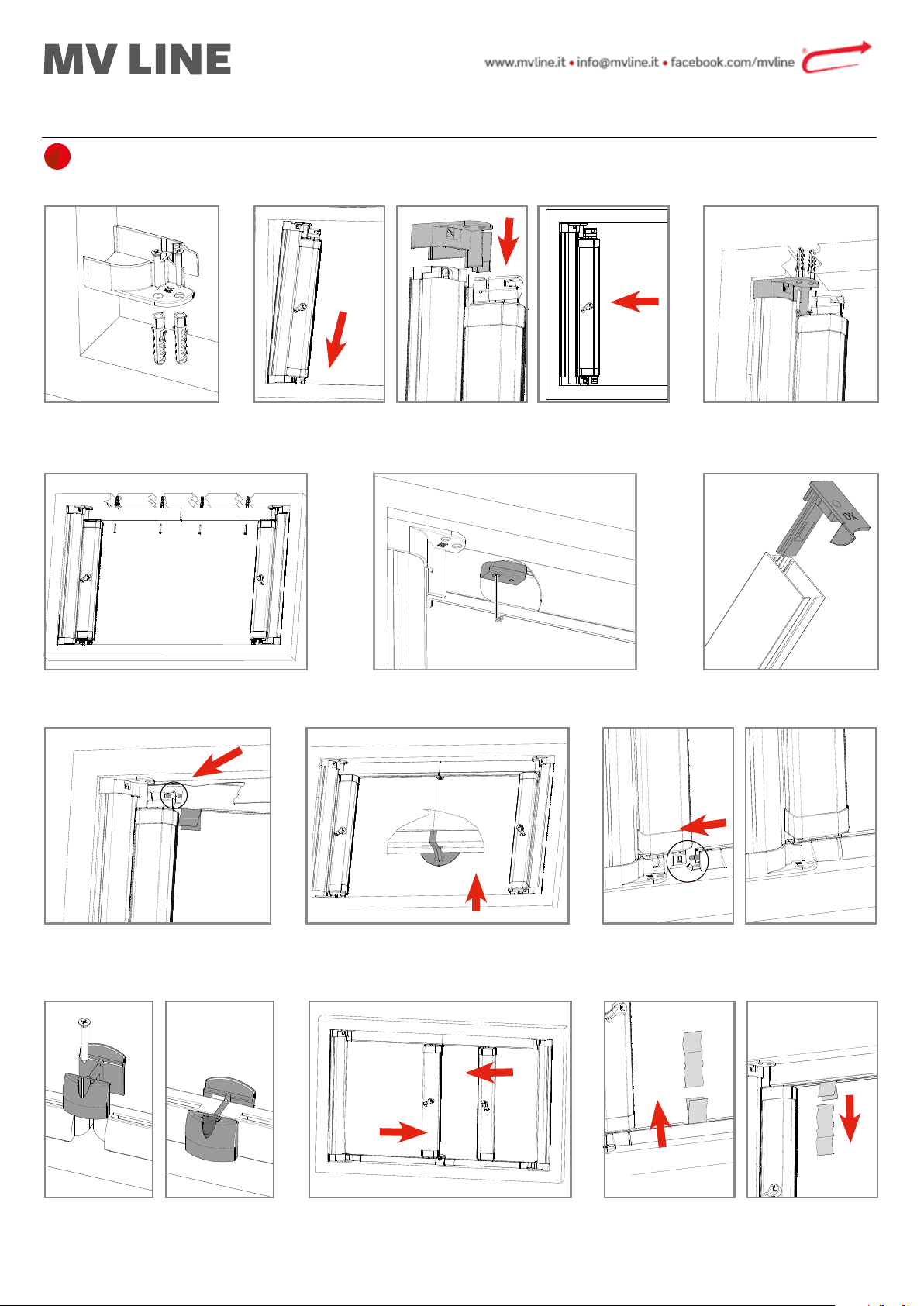 MV LINE

www.mvline.it • info@mvline.it • facebook.com/mvline

DX