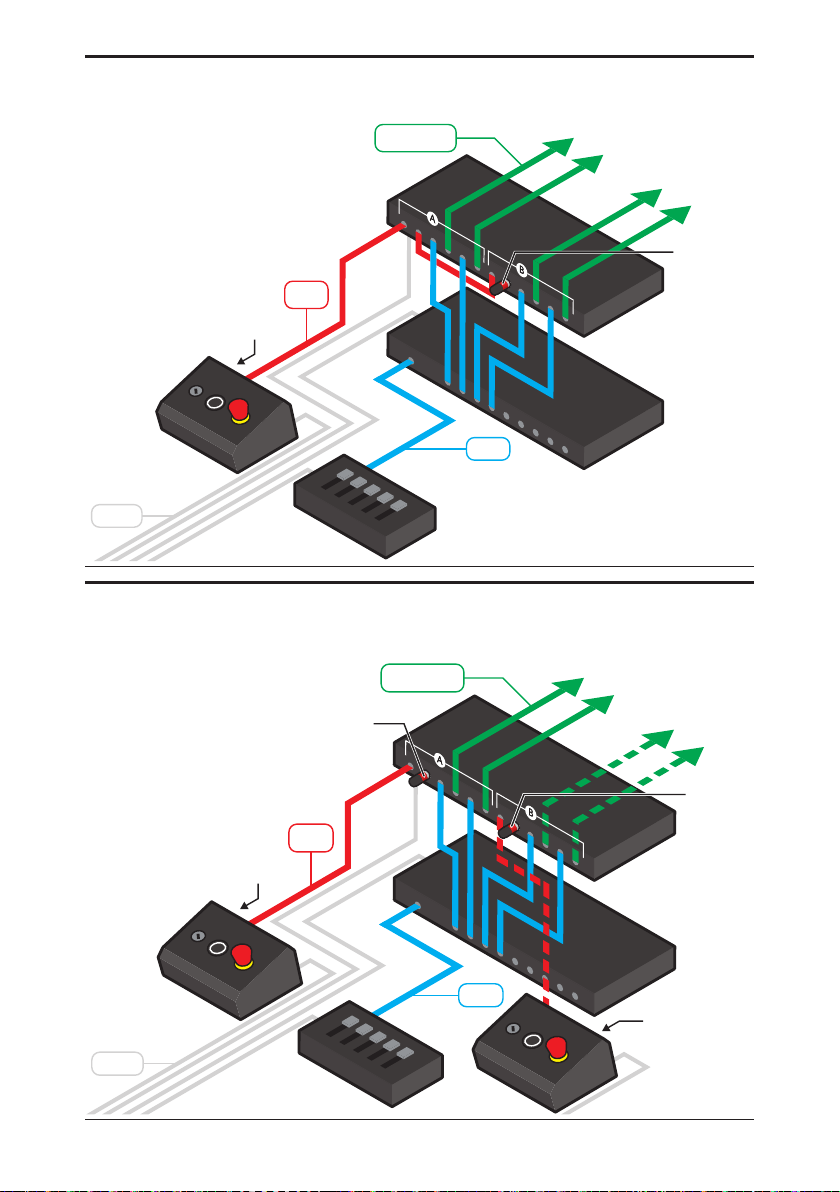 A

B

A

B