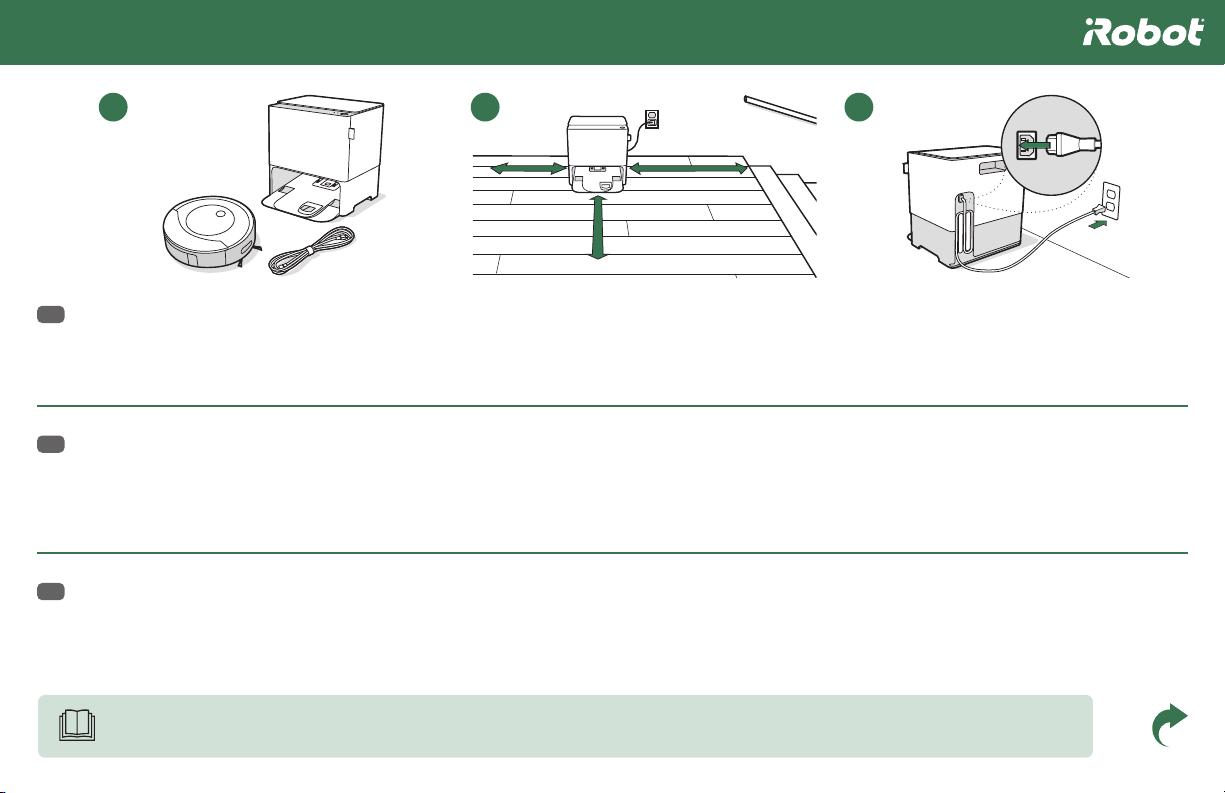 iRobot