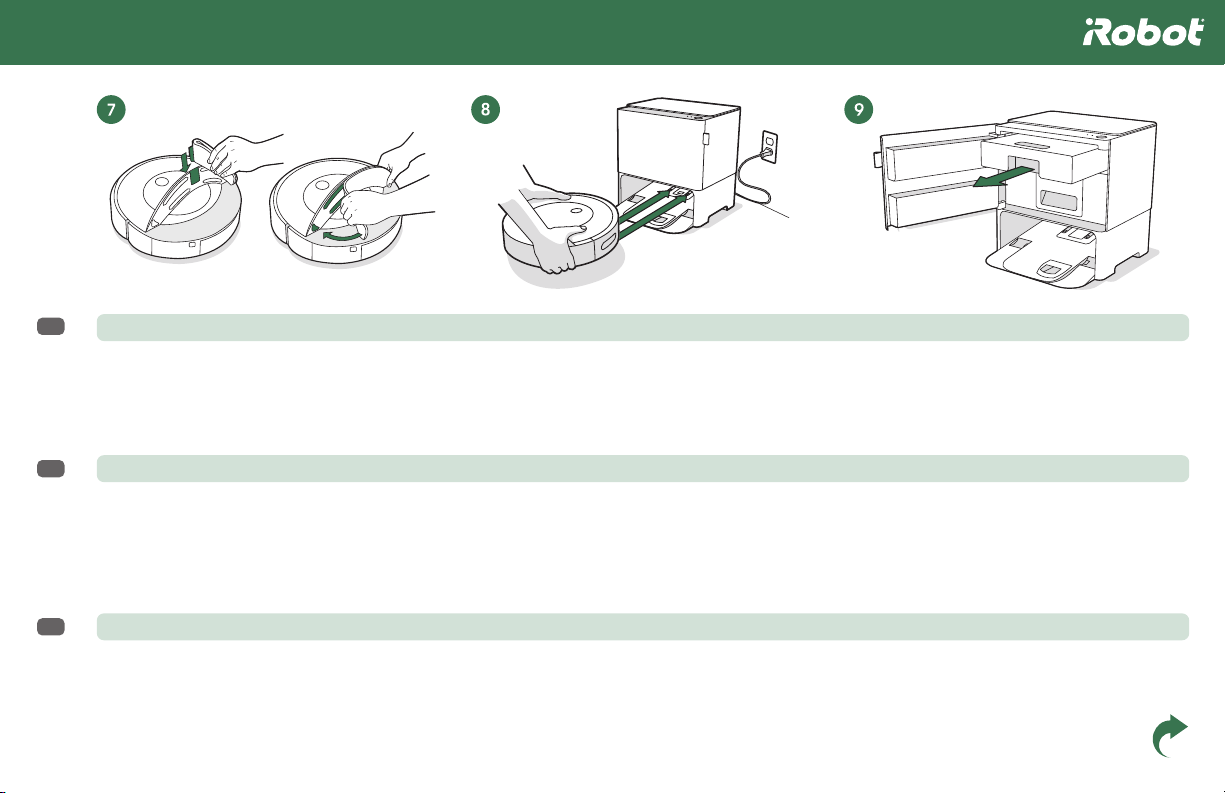 iRobot

7

8

9