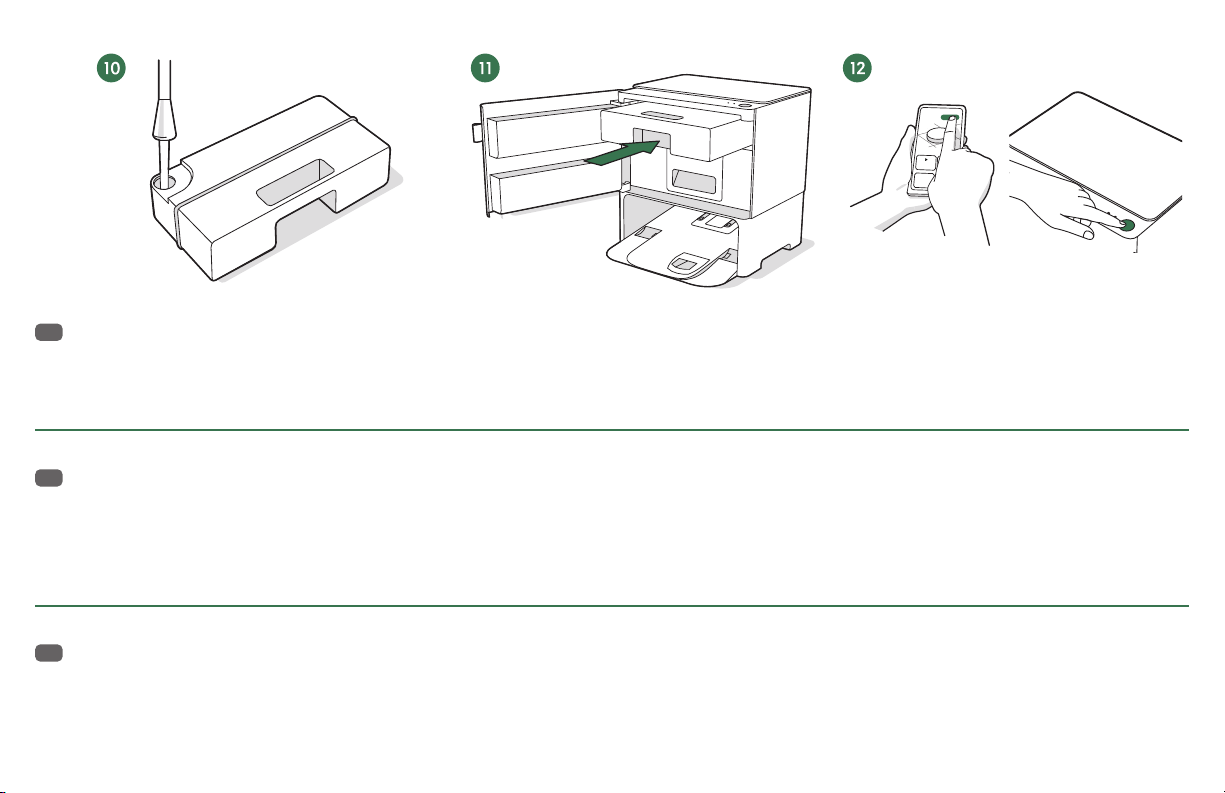 10

11

12