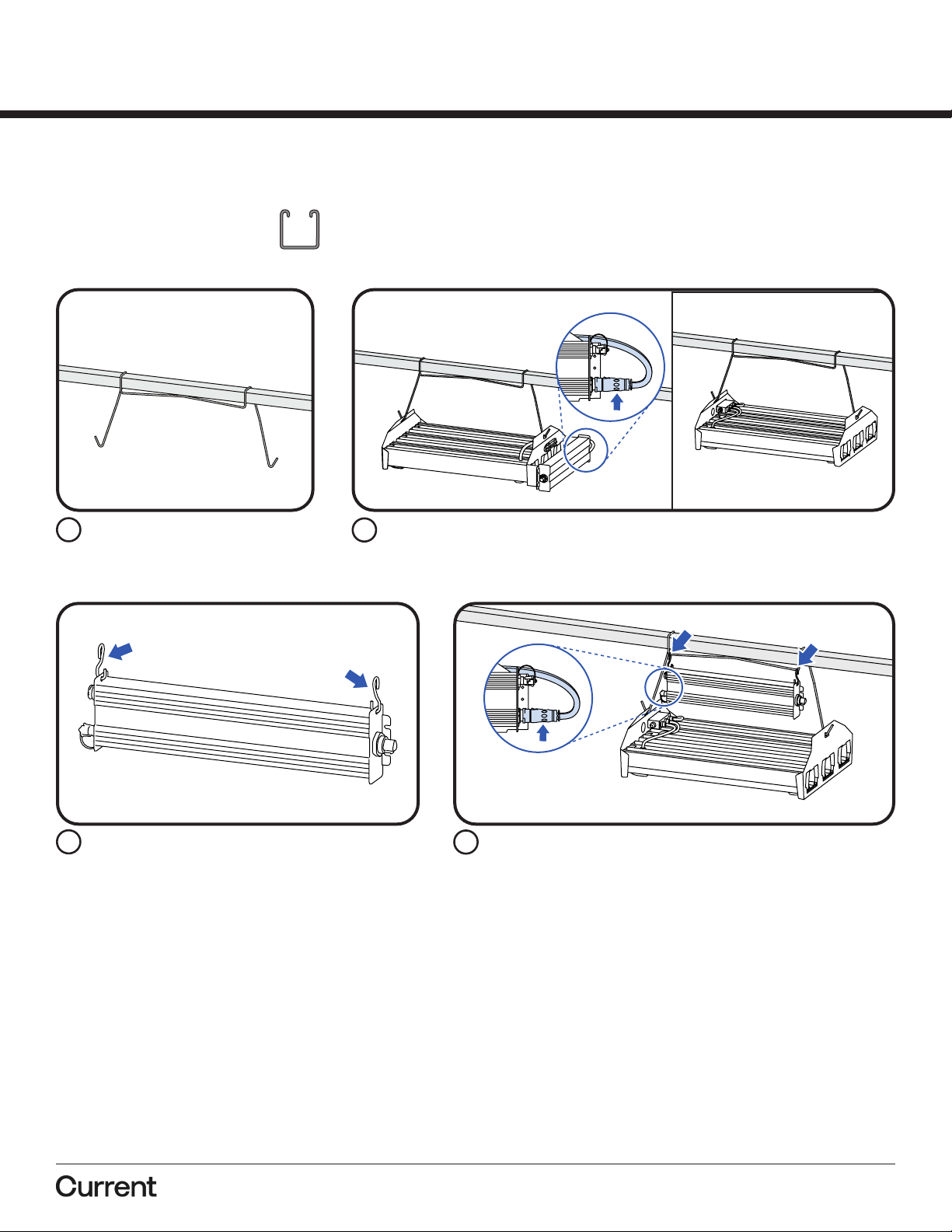 Current