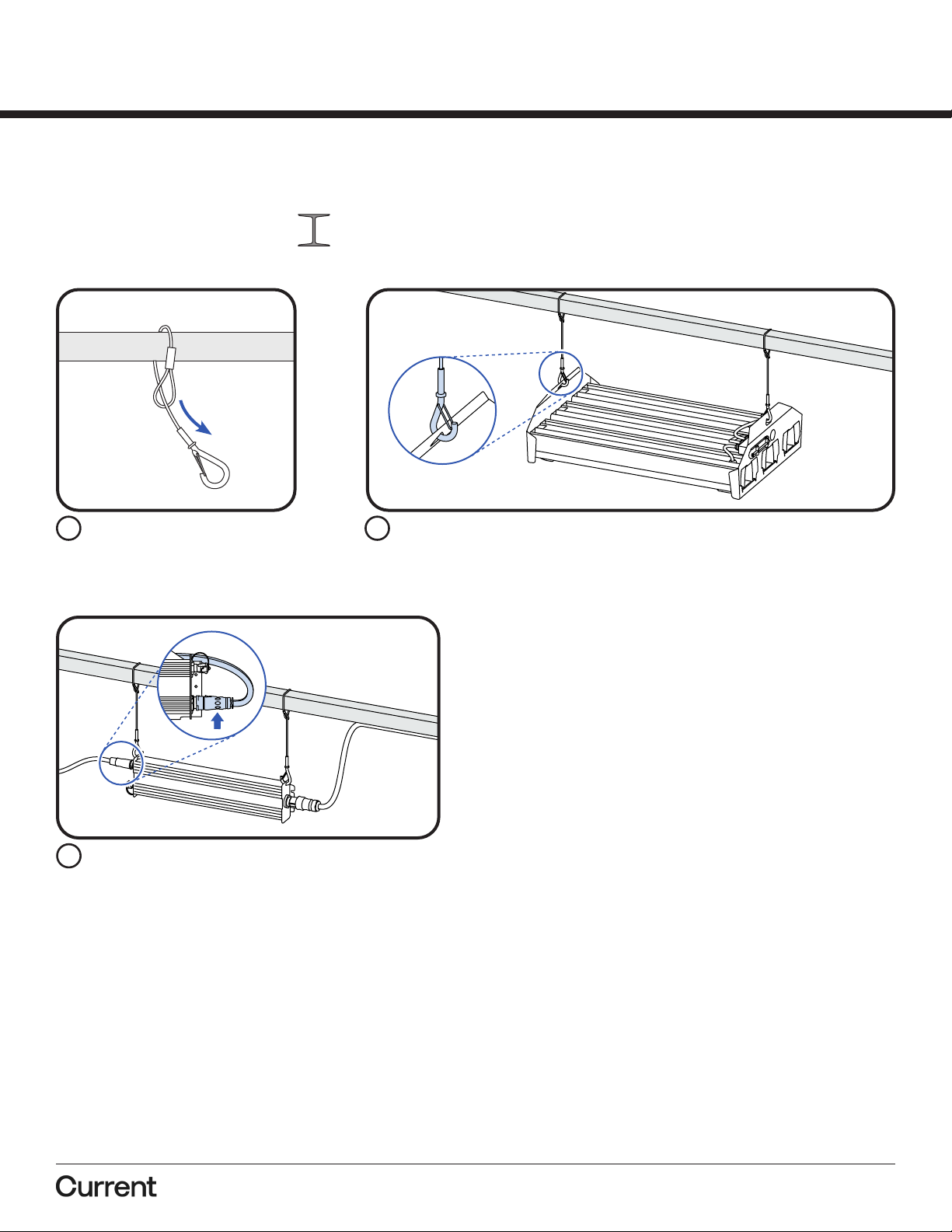 Current