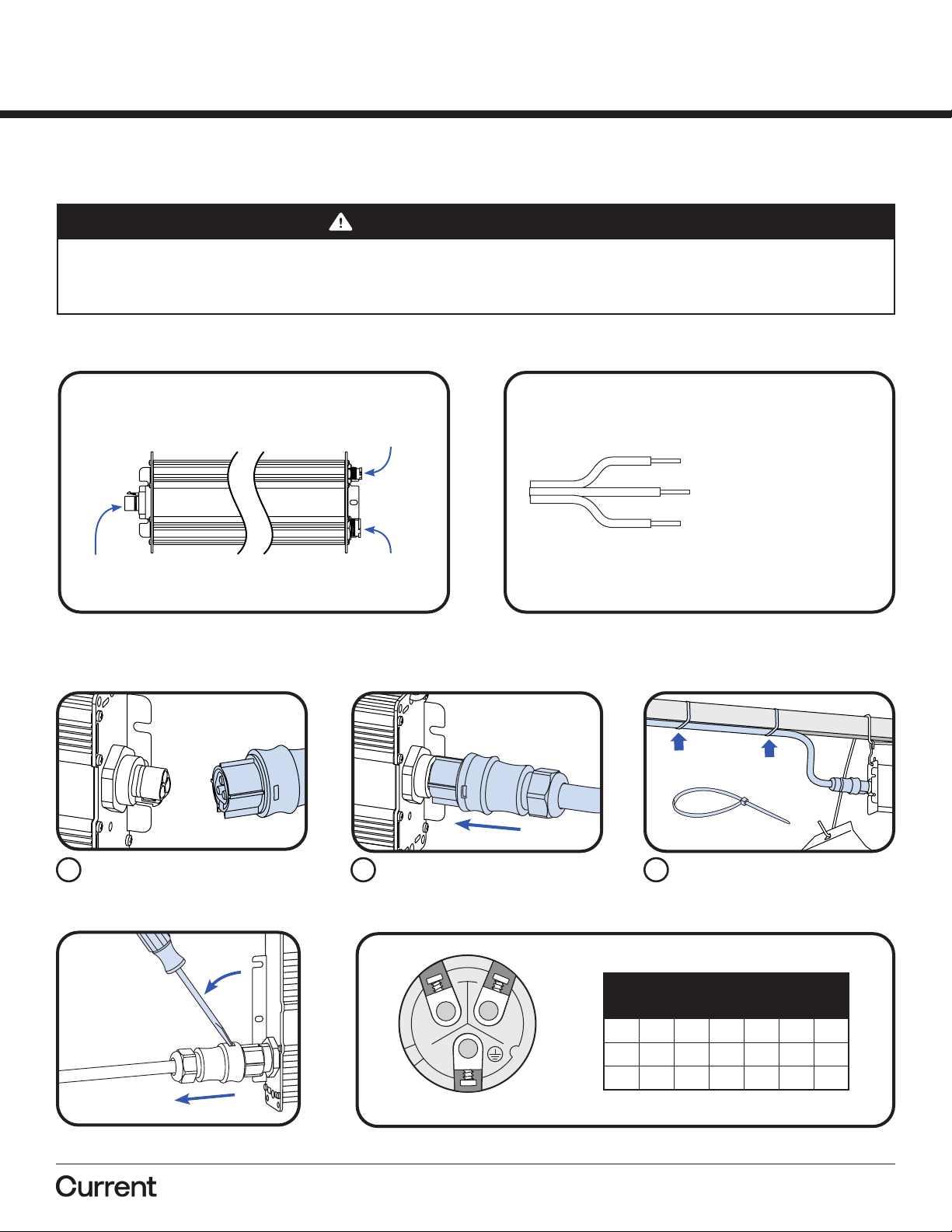 Current