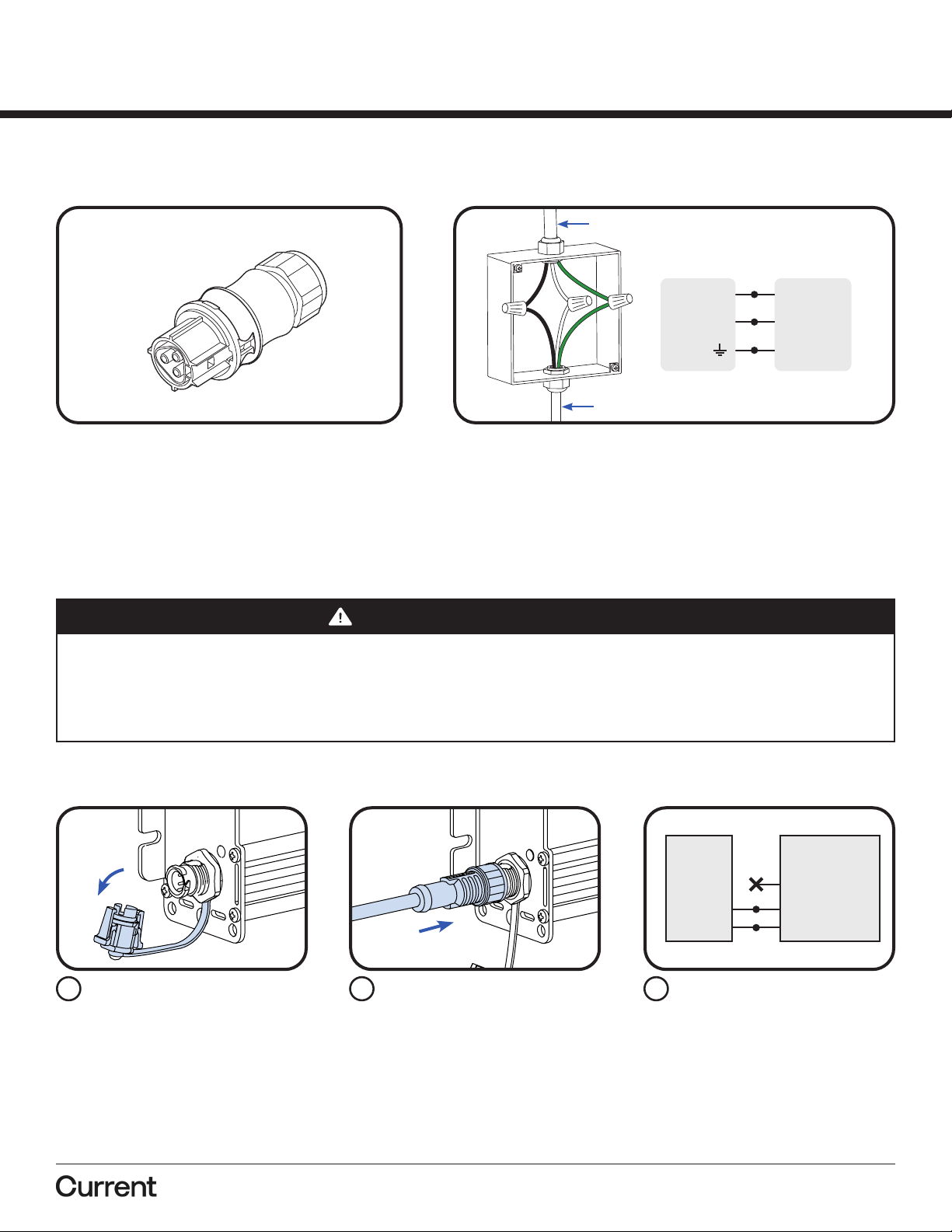 Current