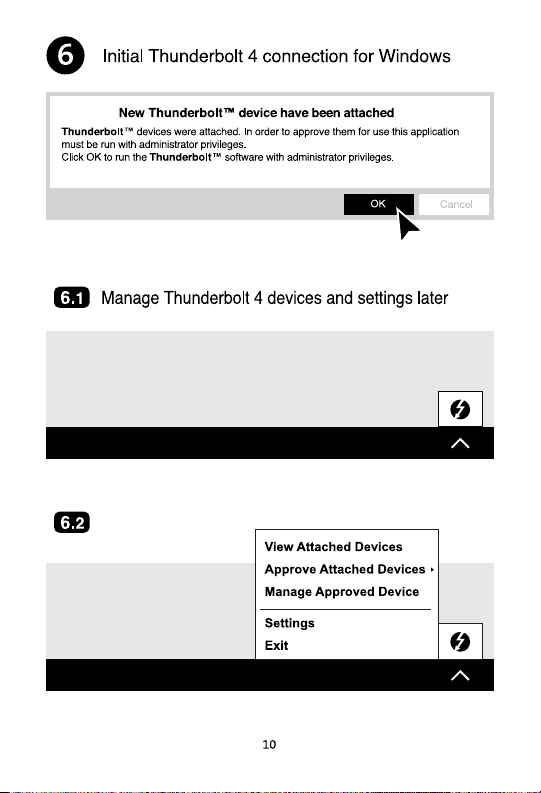 6 Initial Thunderbolt 4 connection for Windows

New Thunderbolt™ device have been attached

Thunderbolt™ devices were attached. In order to approve them for use this application must be run with administrator privileges.
Click OK to run the Thunderbolt™ software with administrator privileges.

OK Cancel

6.1 Manage Thunderbolt 4 devices and settings later

6.2

View Attached Devices
Approve Attached Devices
Manage Approved Device
Settings
Exit

10