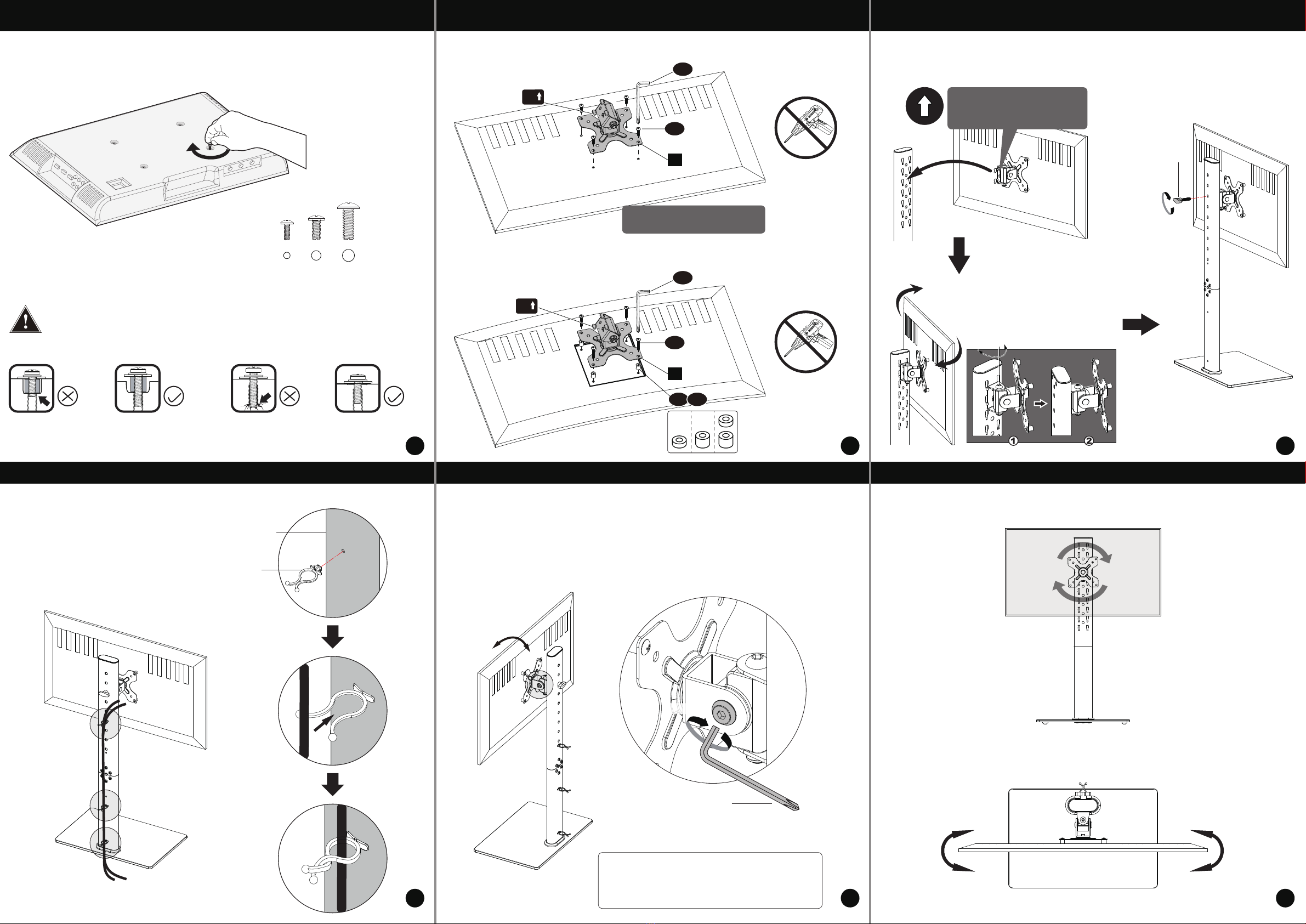 ①

②