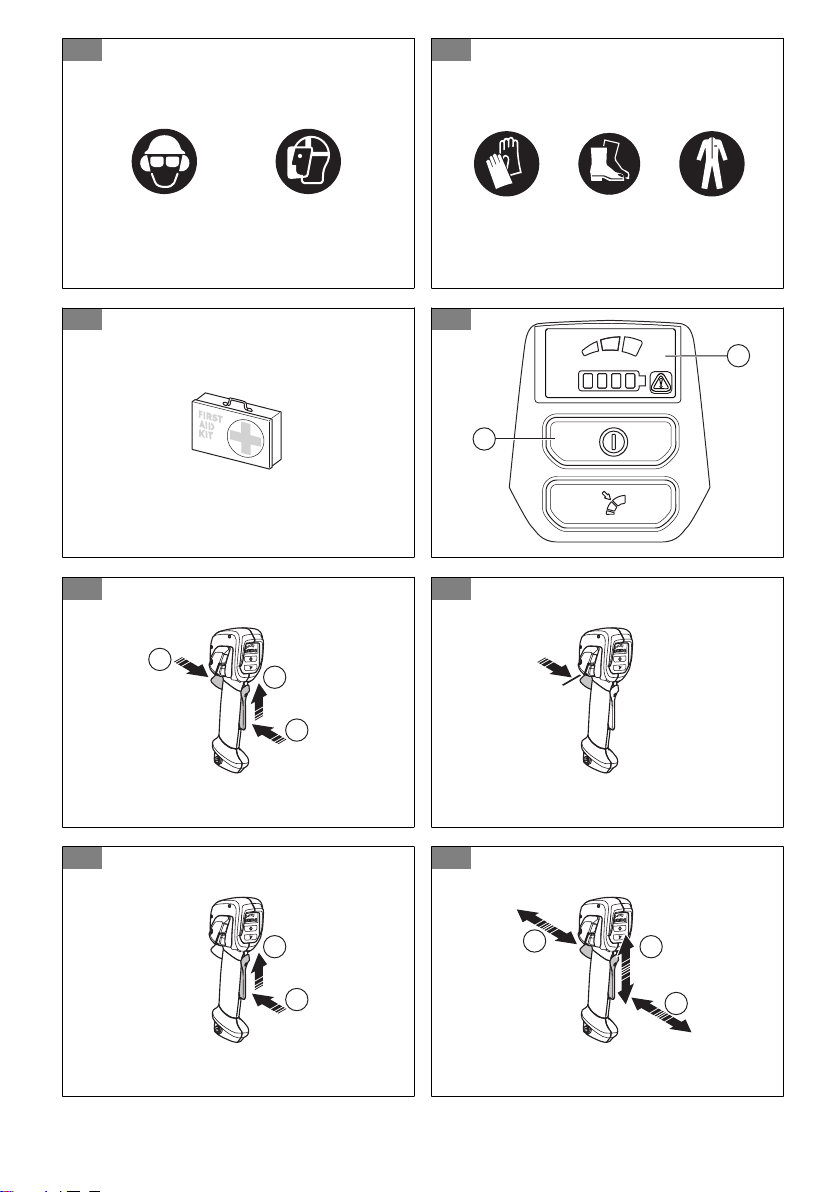 FIRST AID KIT