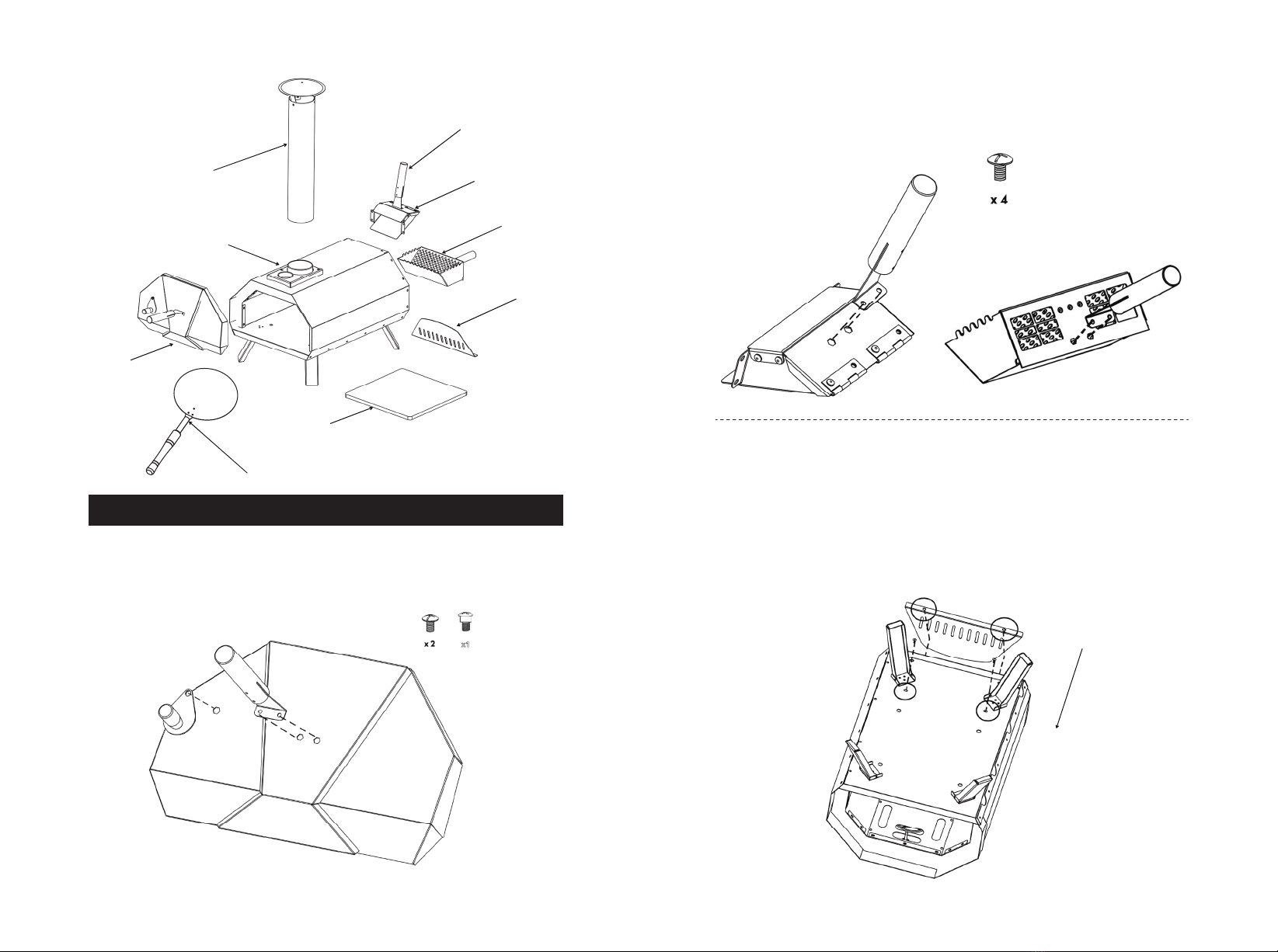 x 4

x 2

x1