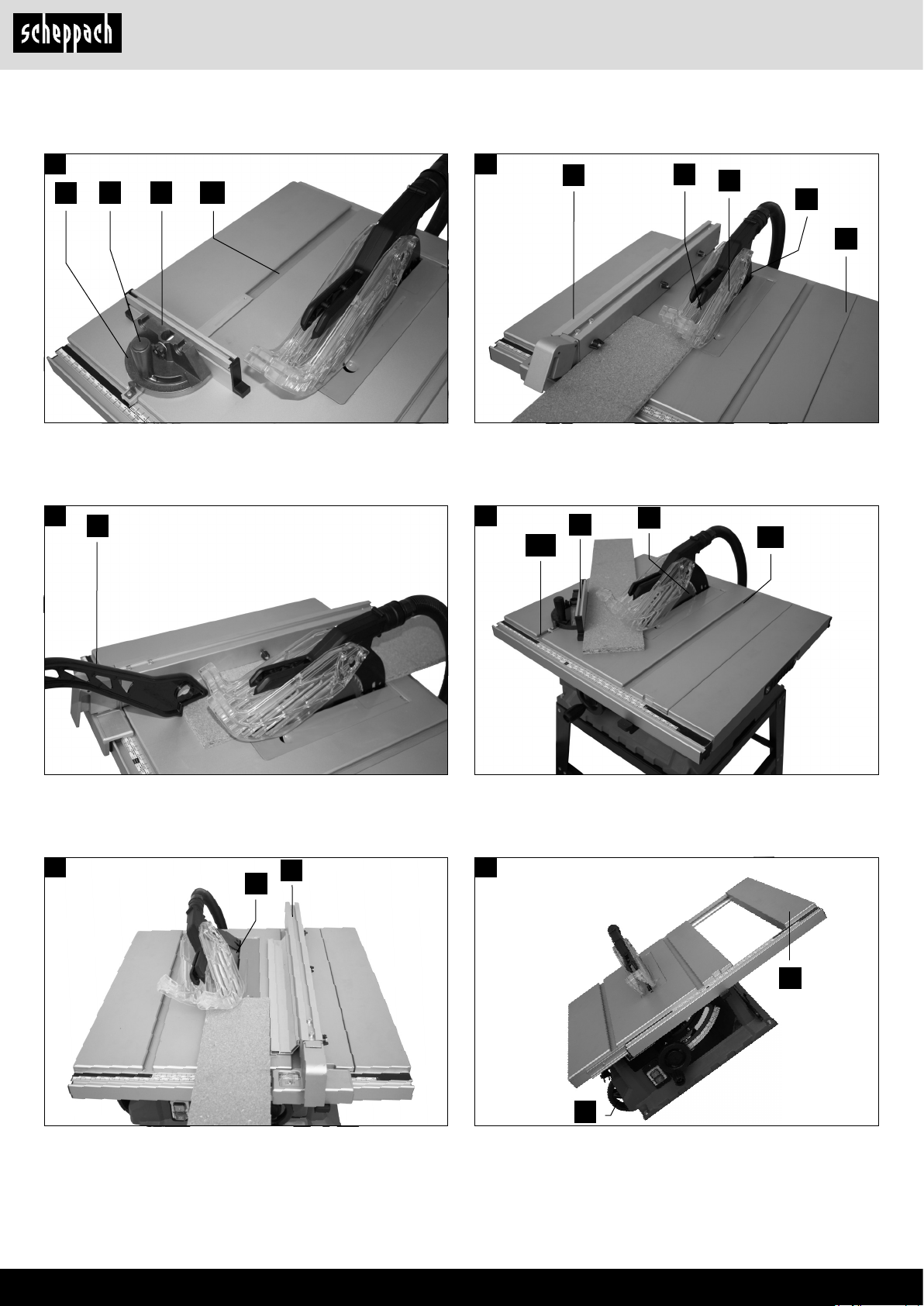 scheppach