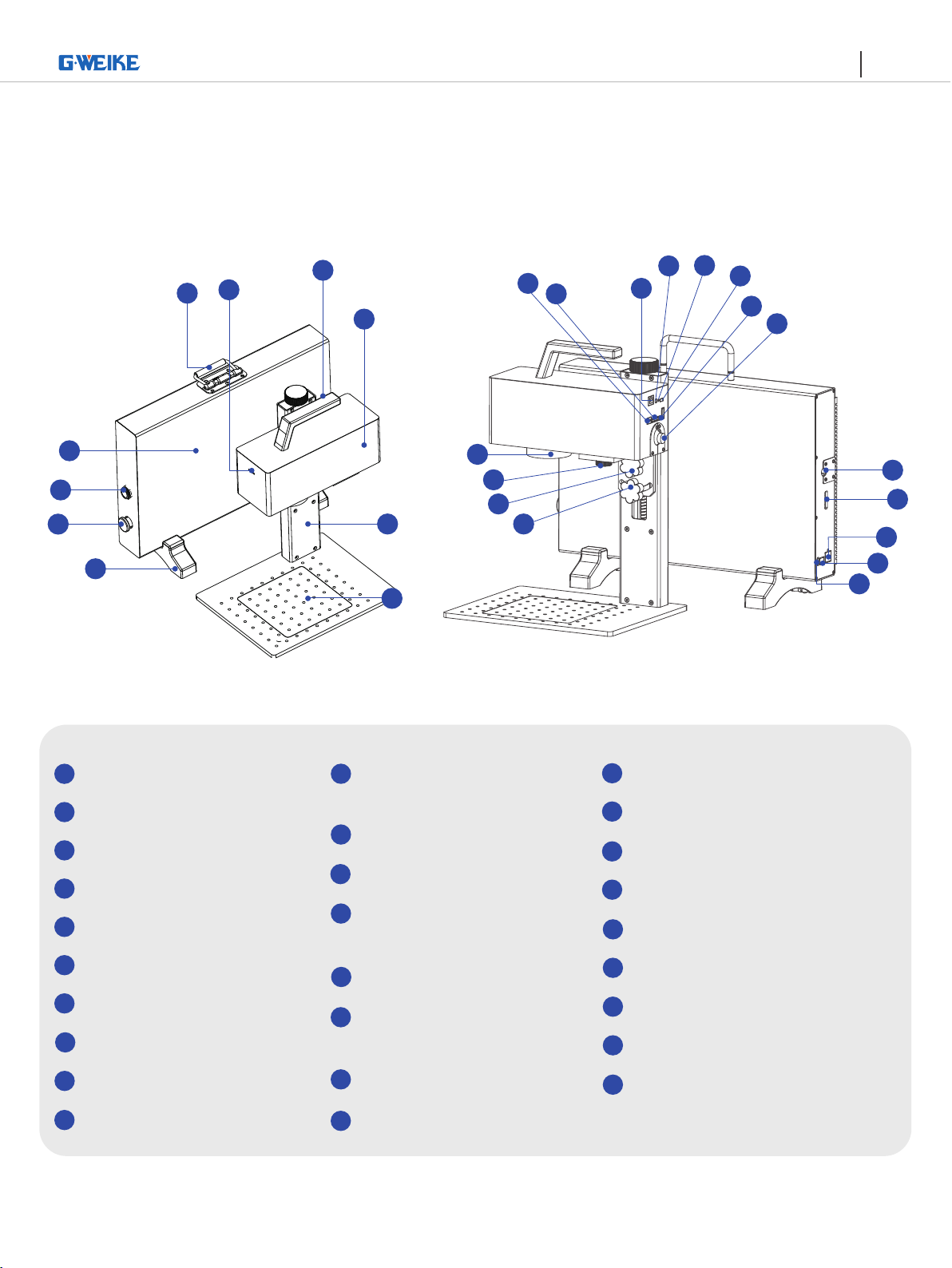 G·WEIKE