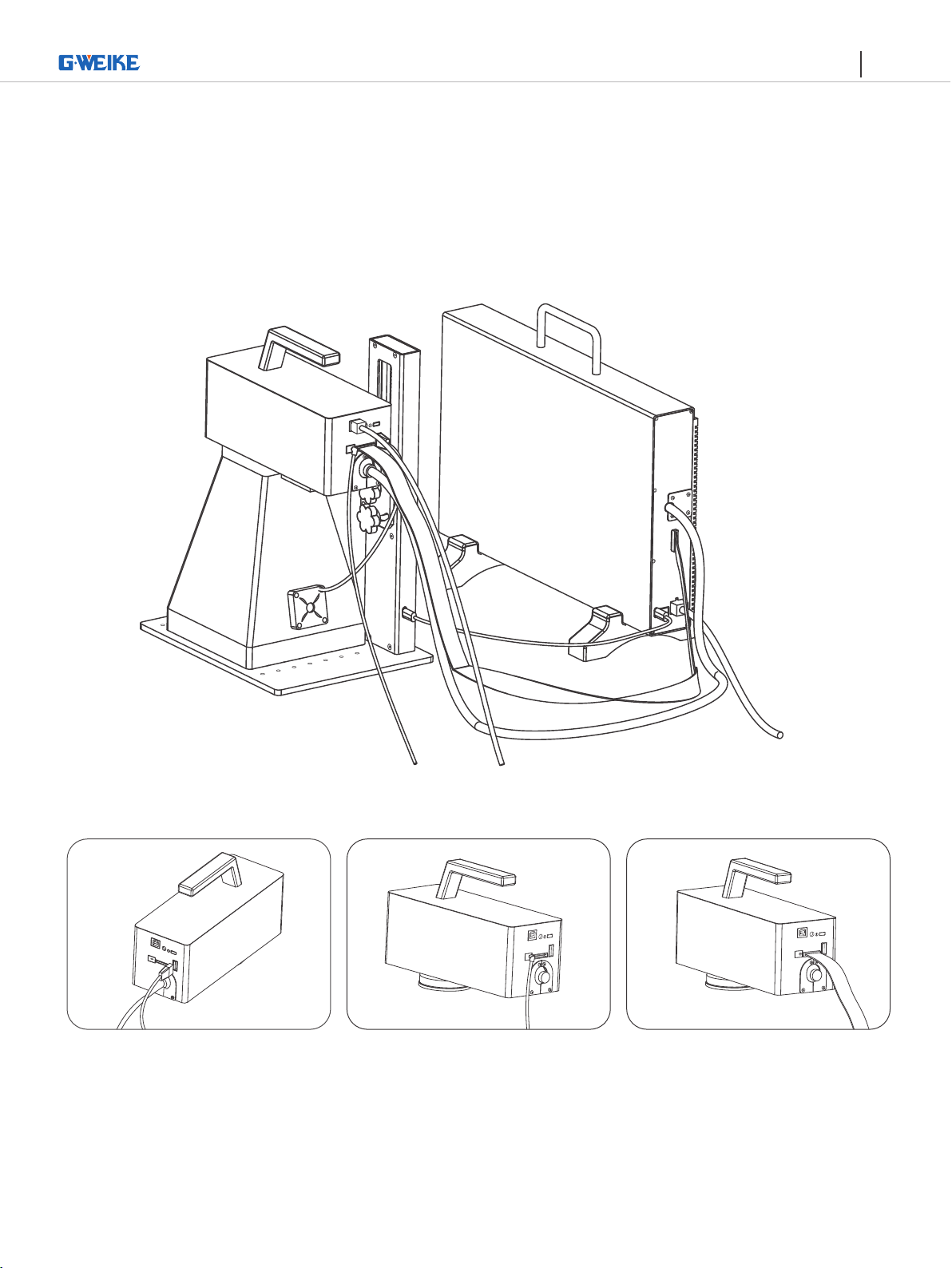 G·WEIKE