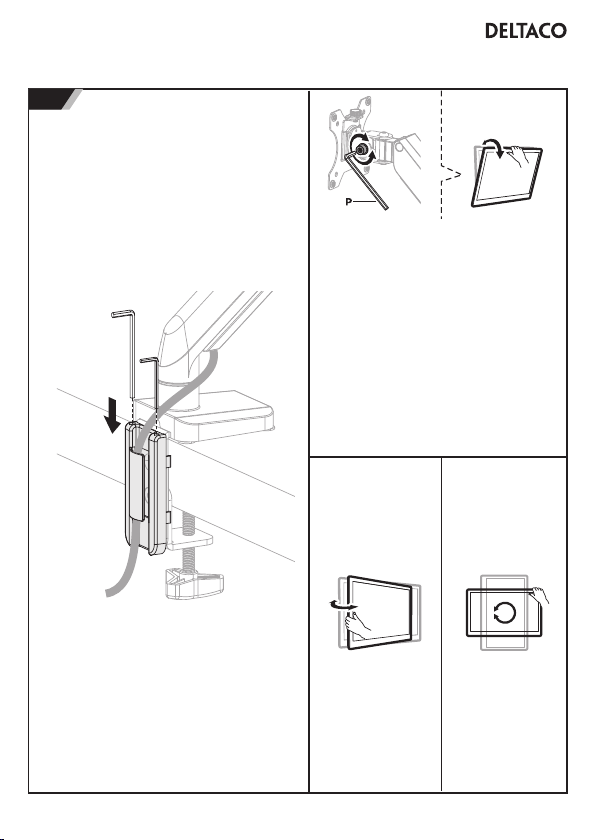 DELTACO

P