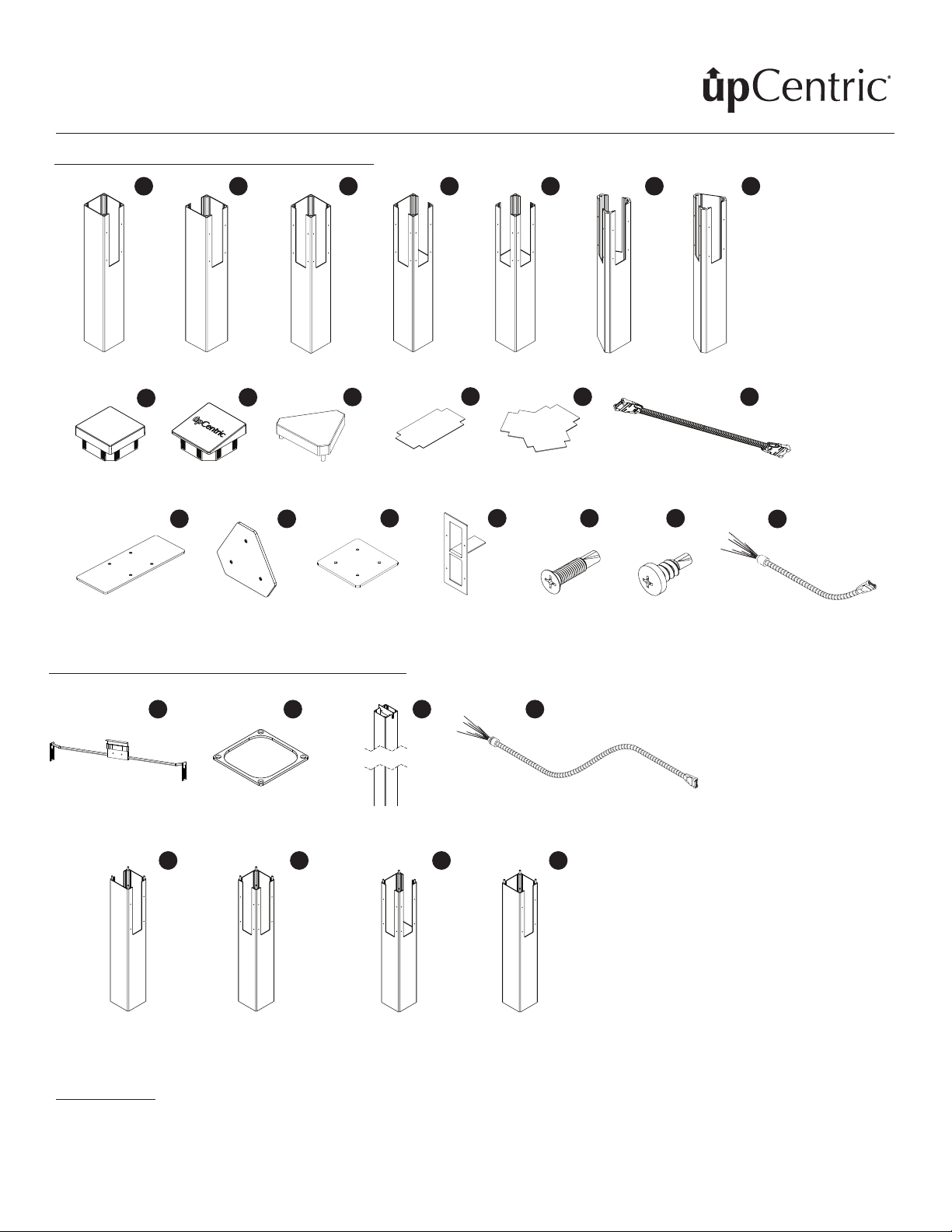 upCentric®

upCentric