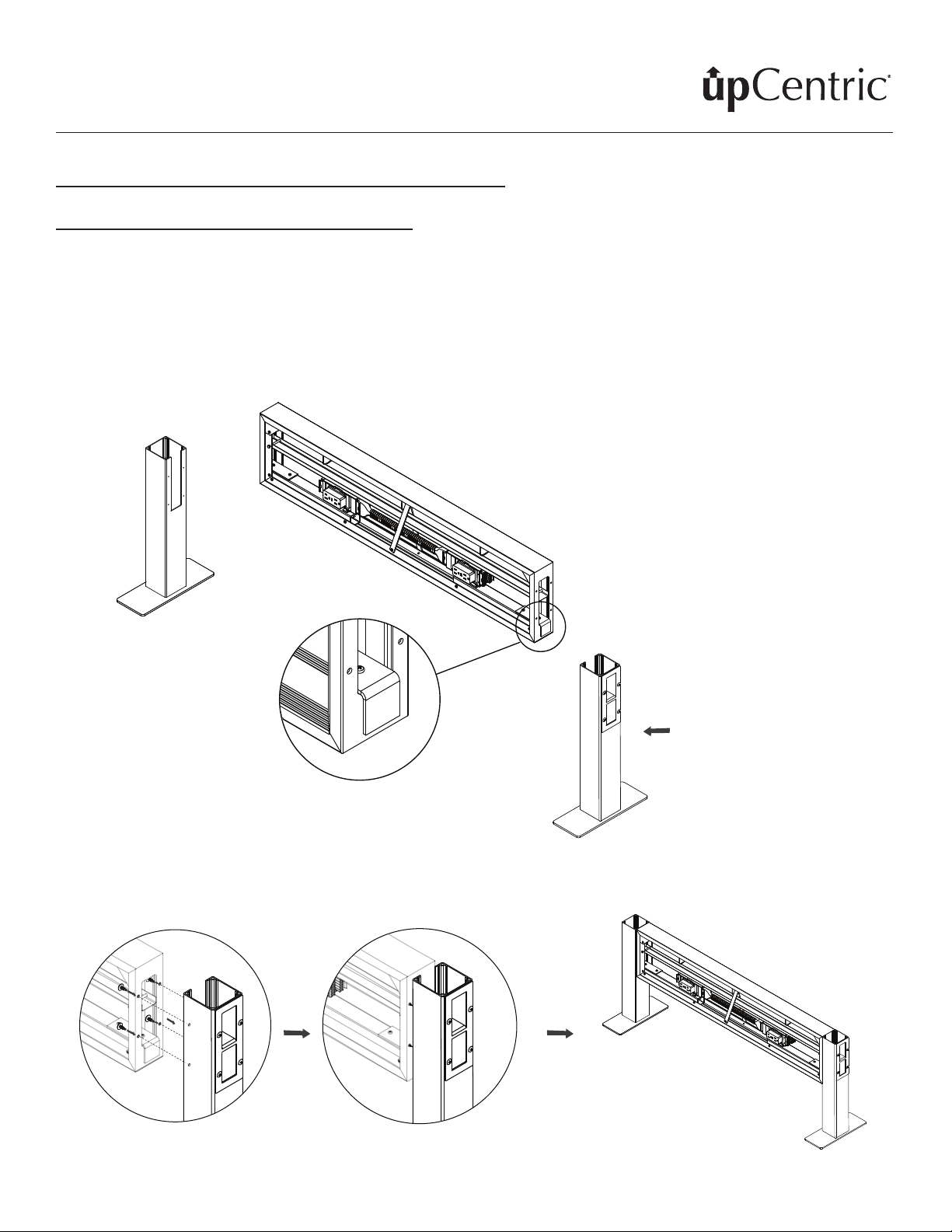 upCentric®