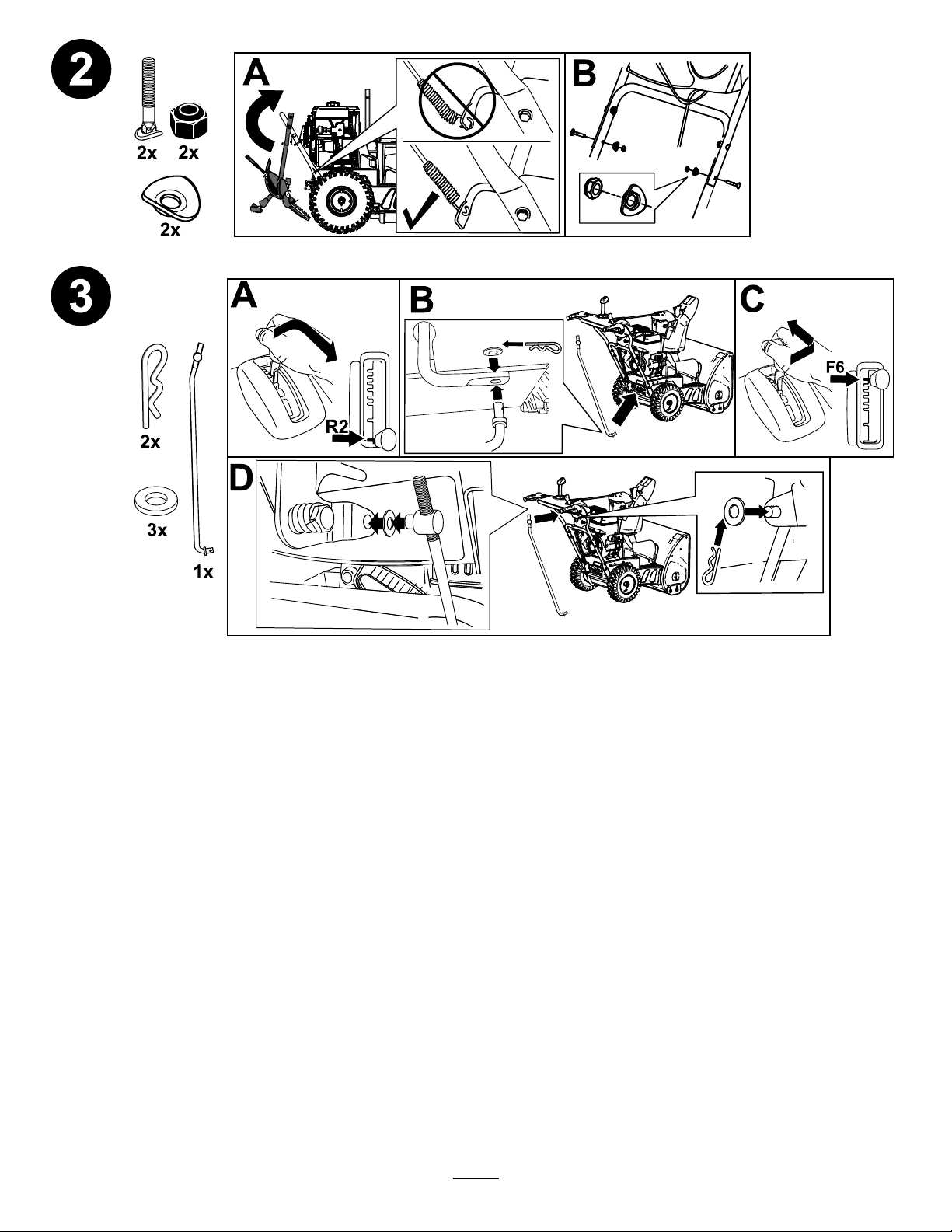 2

2x 2x

2x

A

B

3

2x

3x

1x

A

R2

B

C

F6

D