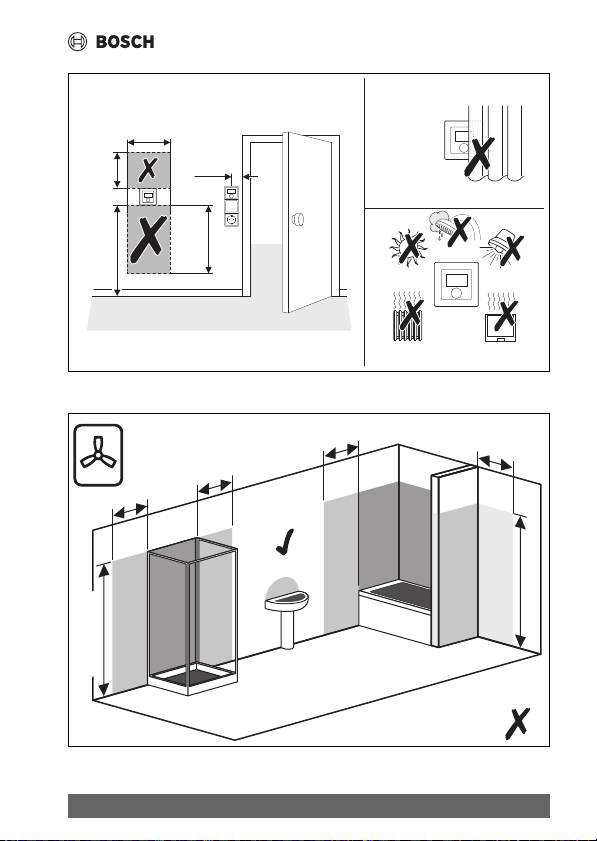 BOSCH