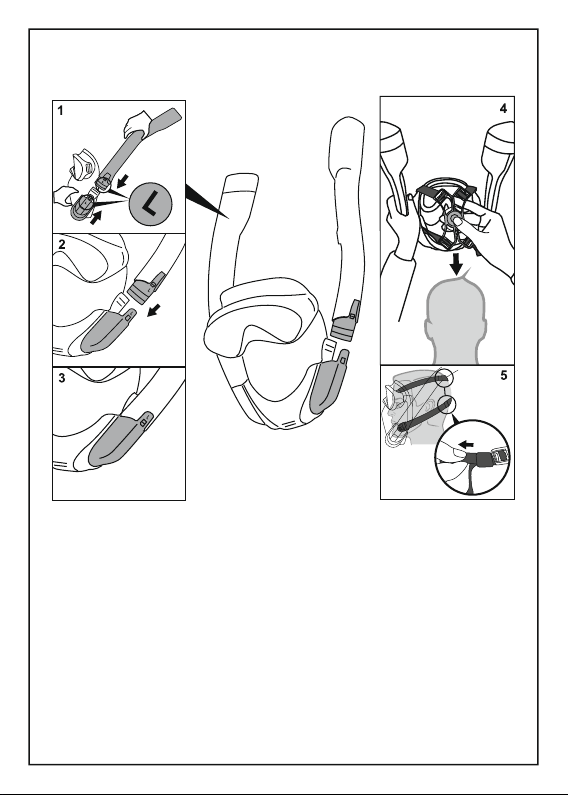 1

L

2

3

4

5