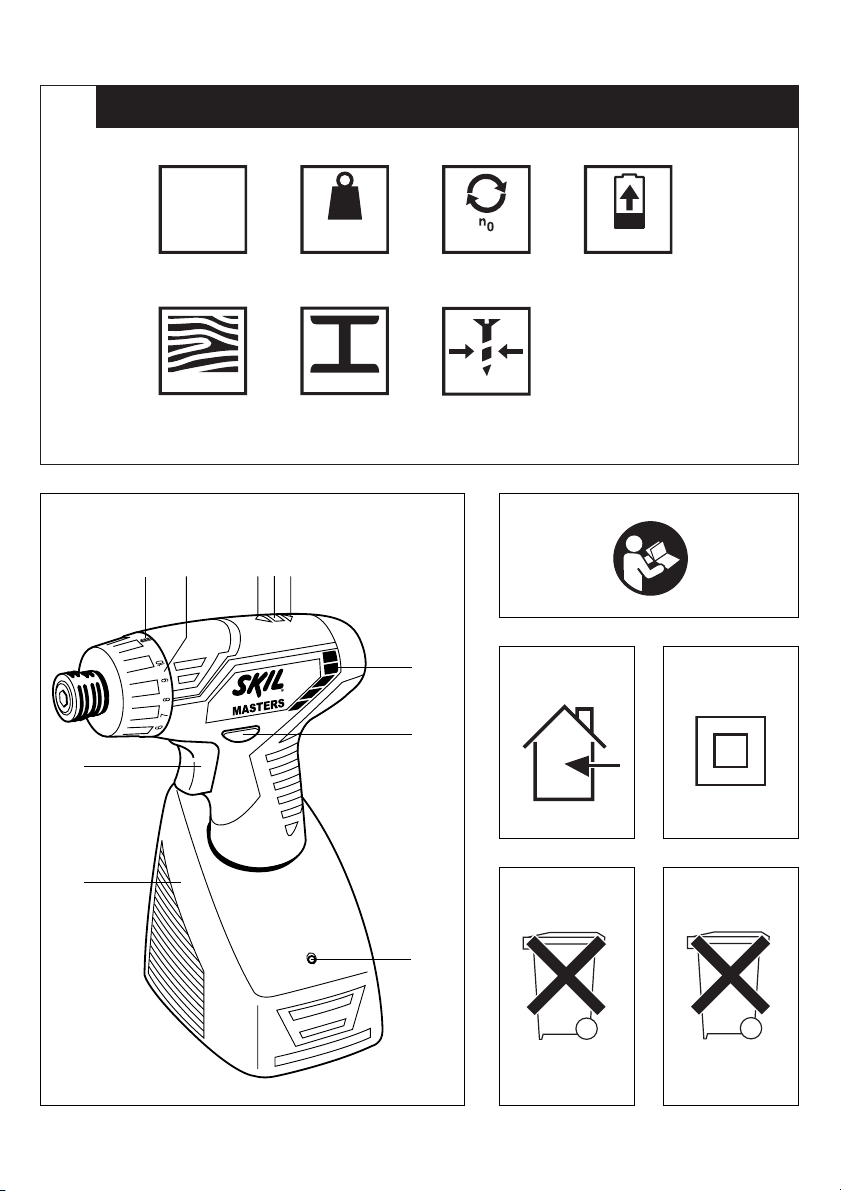 $n_0$

SKIL
MASTERS