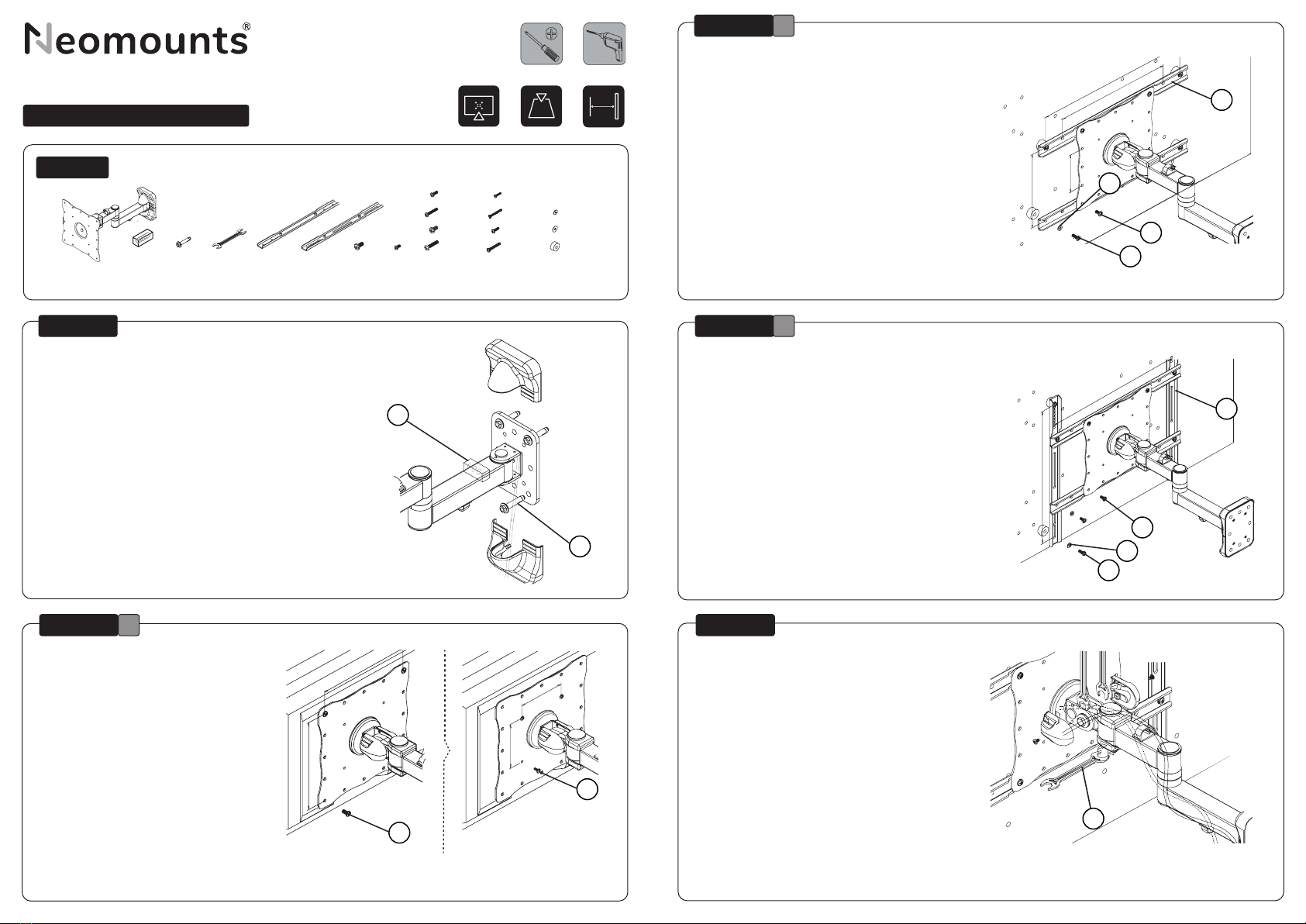 Neomounts®